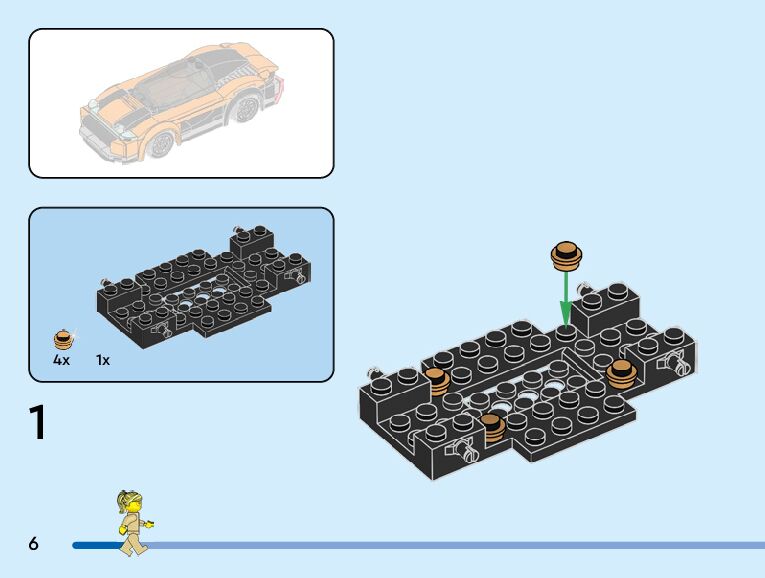 4x

1x

1

6