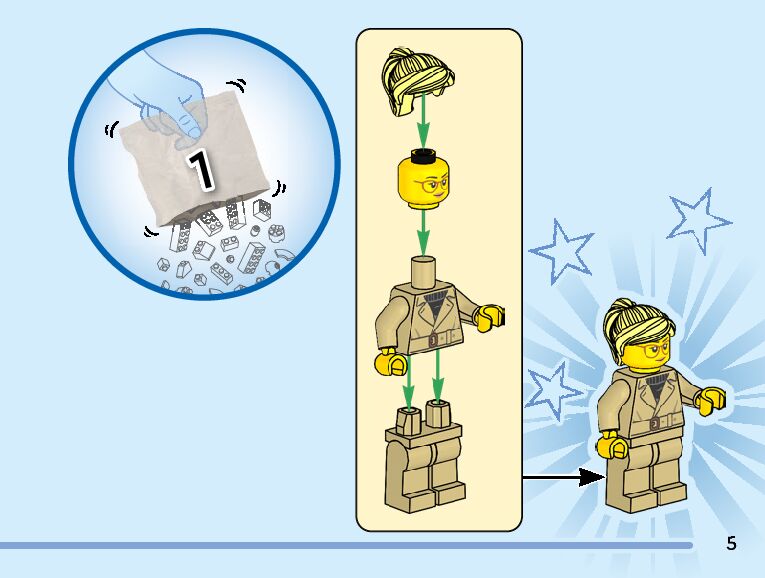 1

5