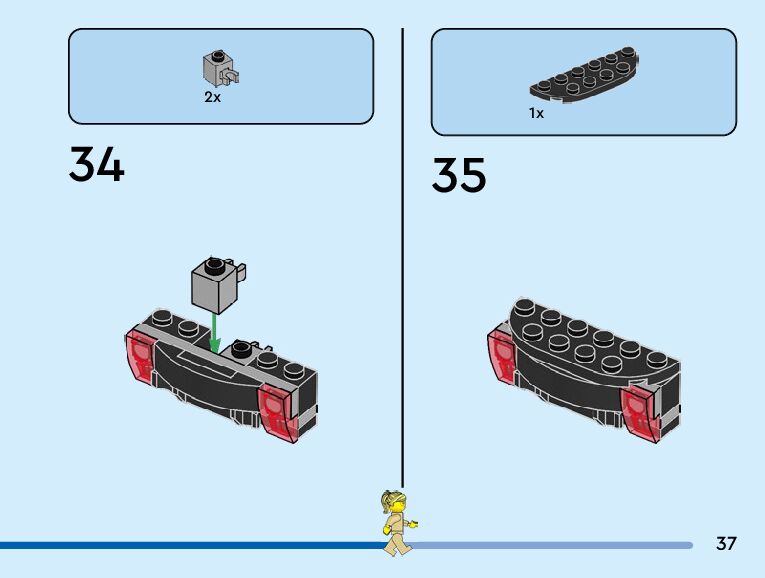 2x

34

1x

35

37