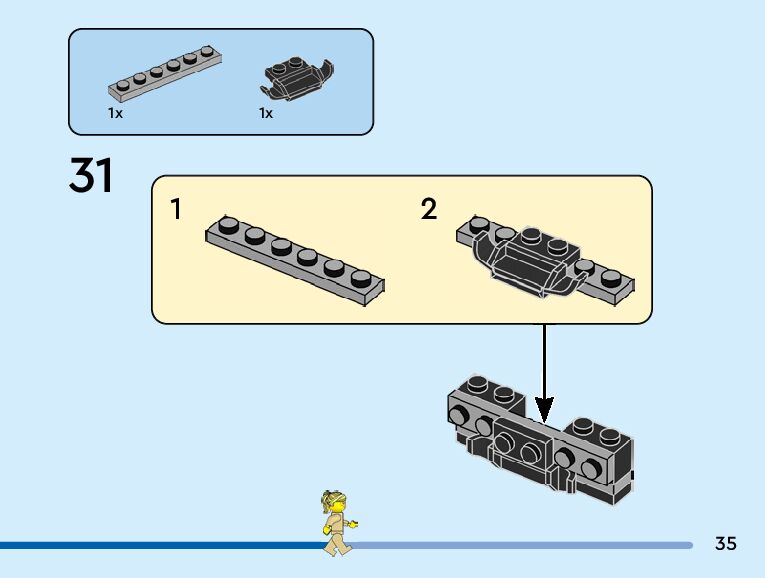 1x
1x

31

1

2

35