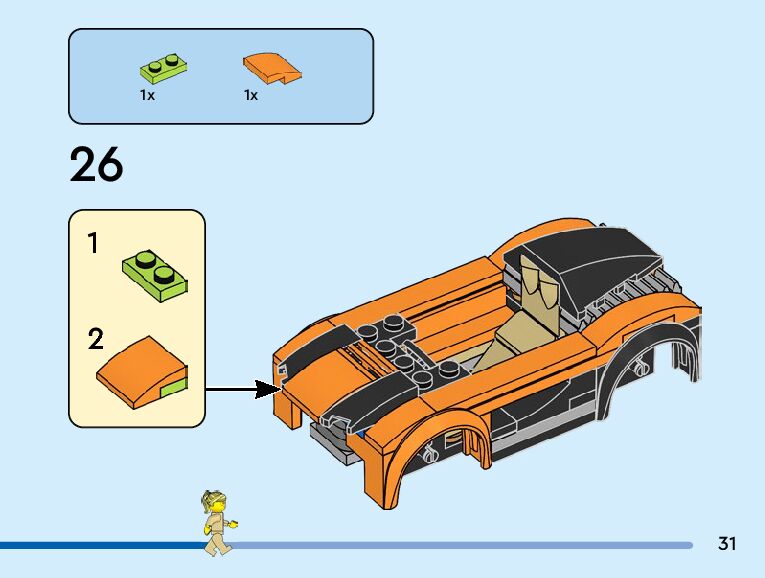 1x

1x

26

1

2

31