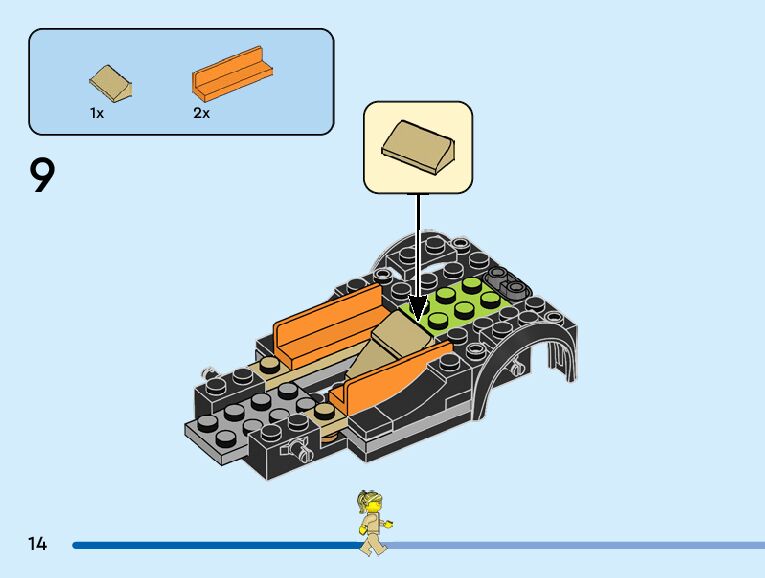 1x
2x

9

14