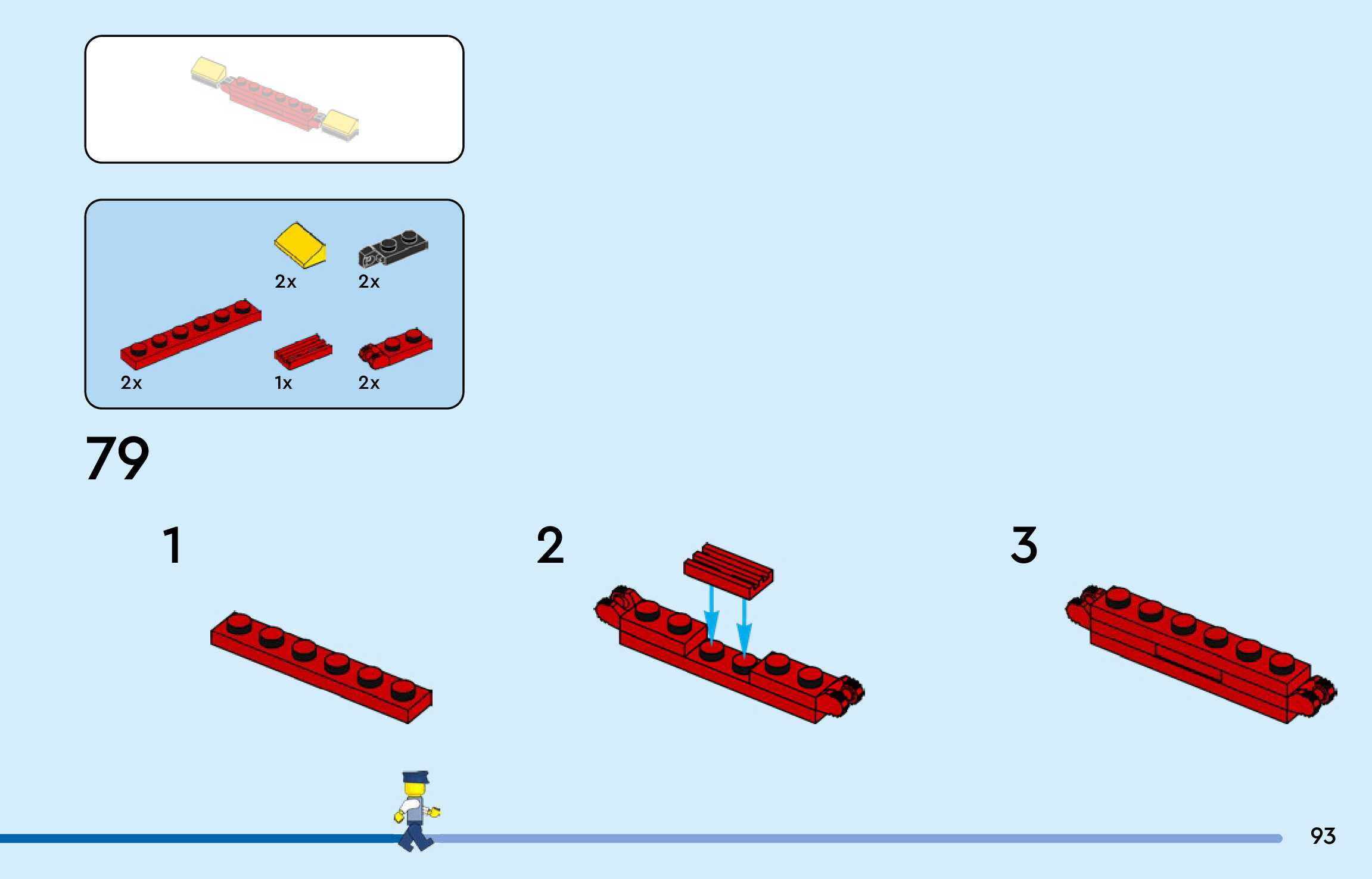 2x 2x

2x 1x 2x

79

1

2

3

93