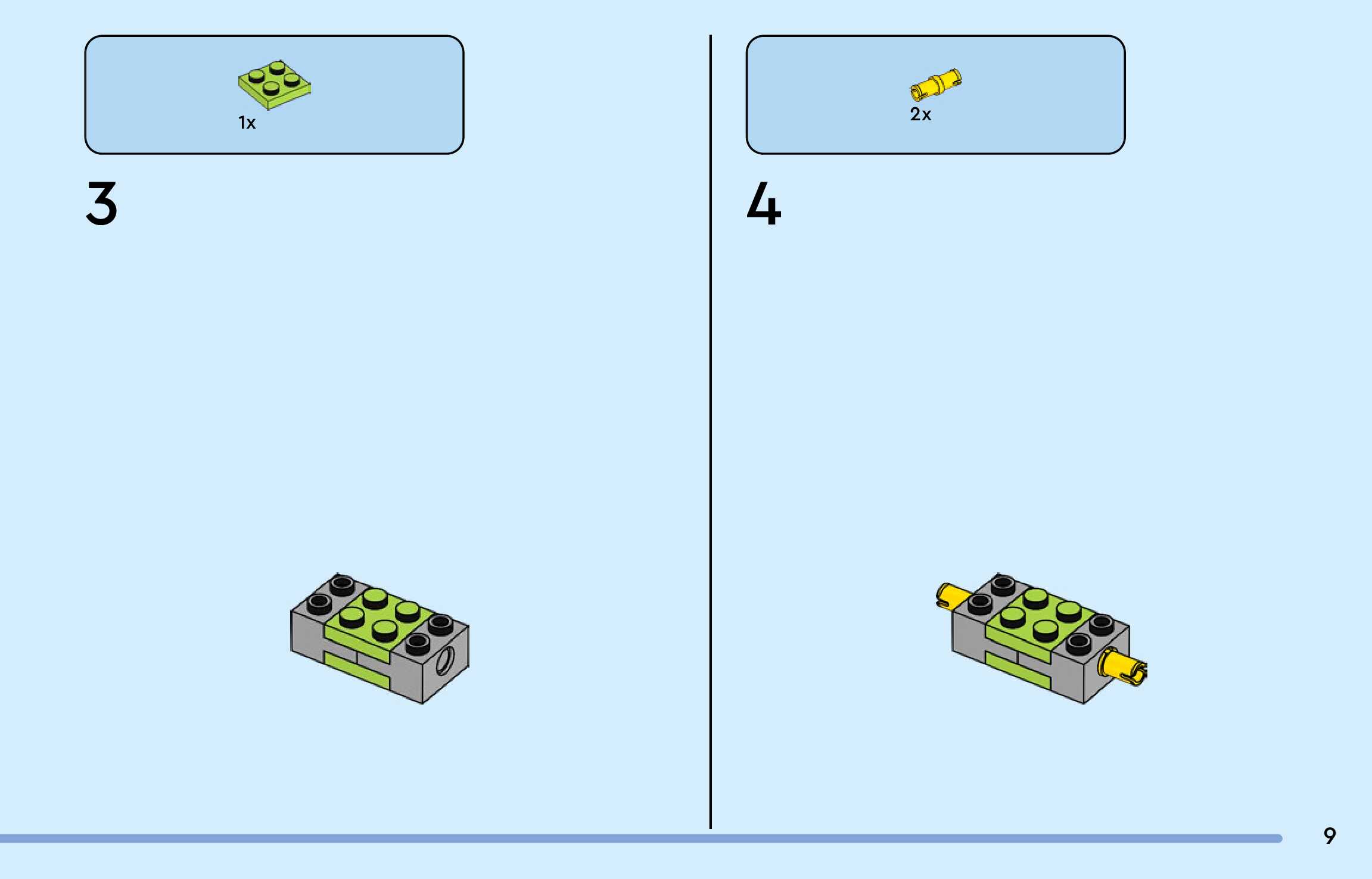 1x

3

2x

4

9