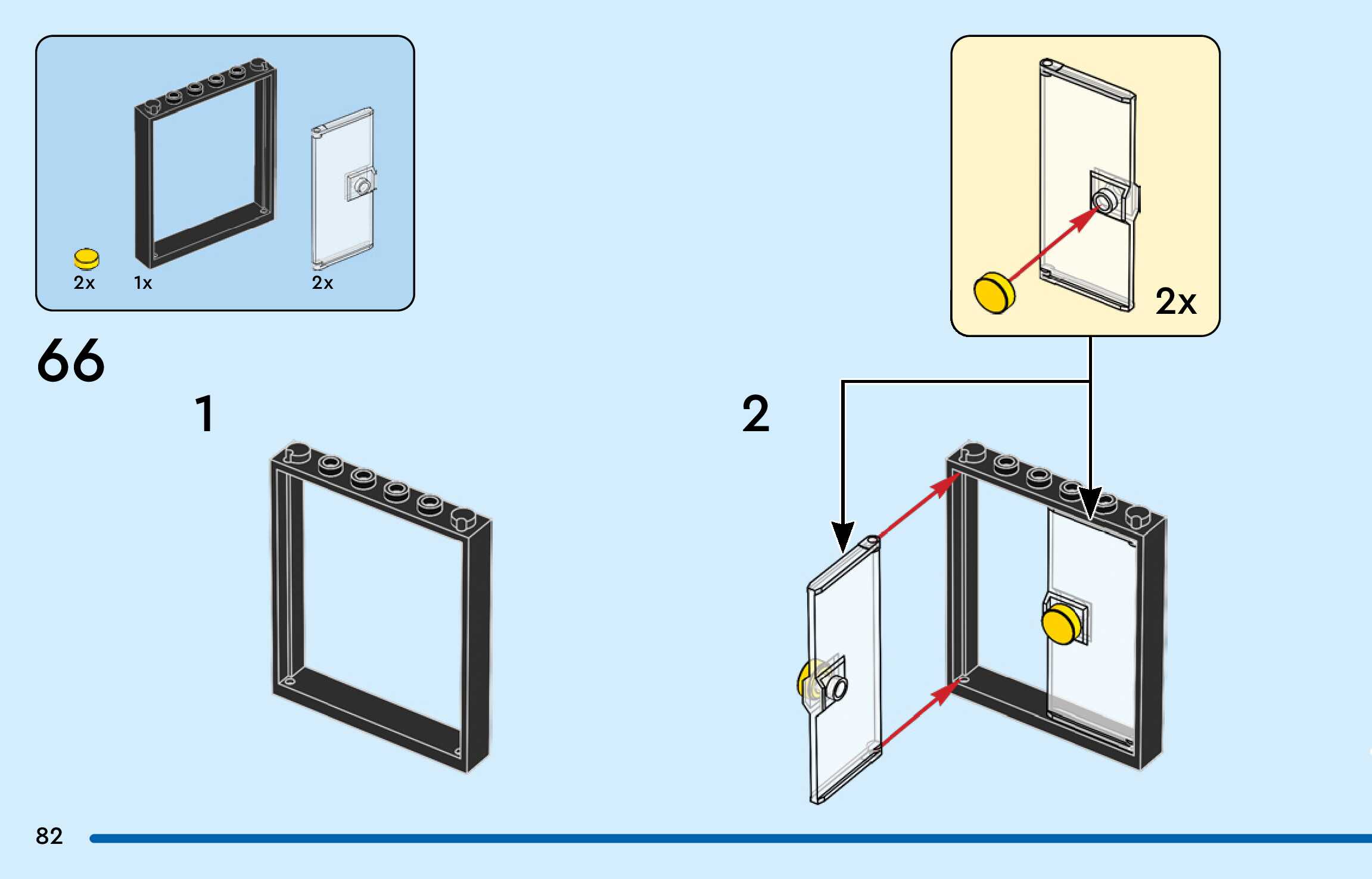 2x 1x 2x

66

1

2x

2

82