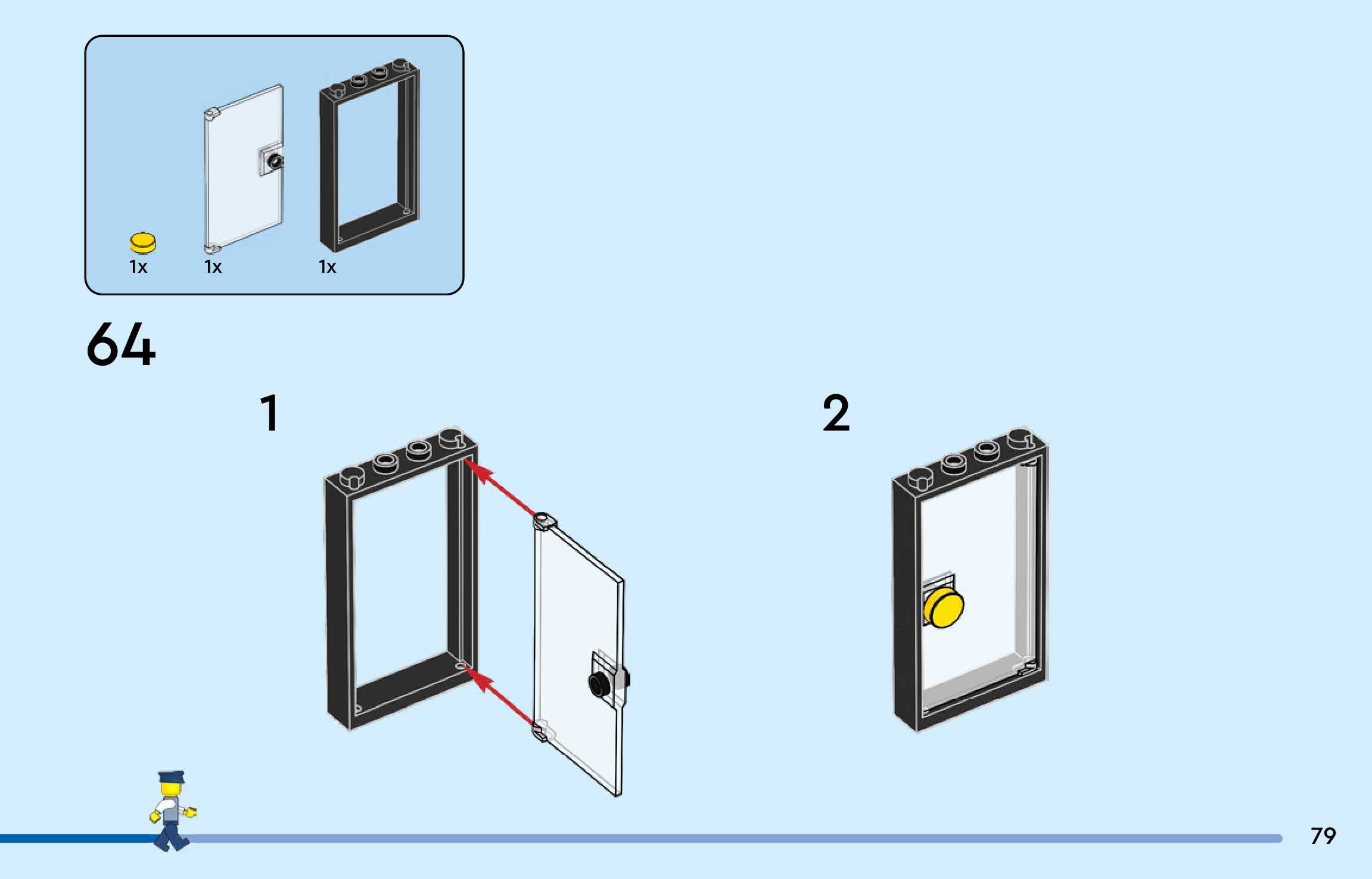 1x 1x 1x

64

1

2

79