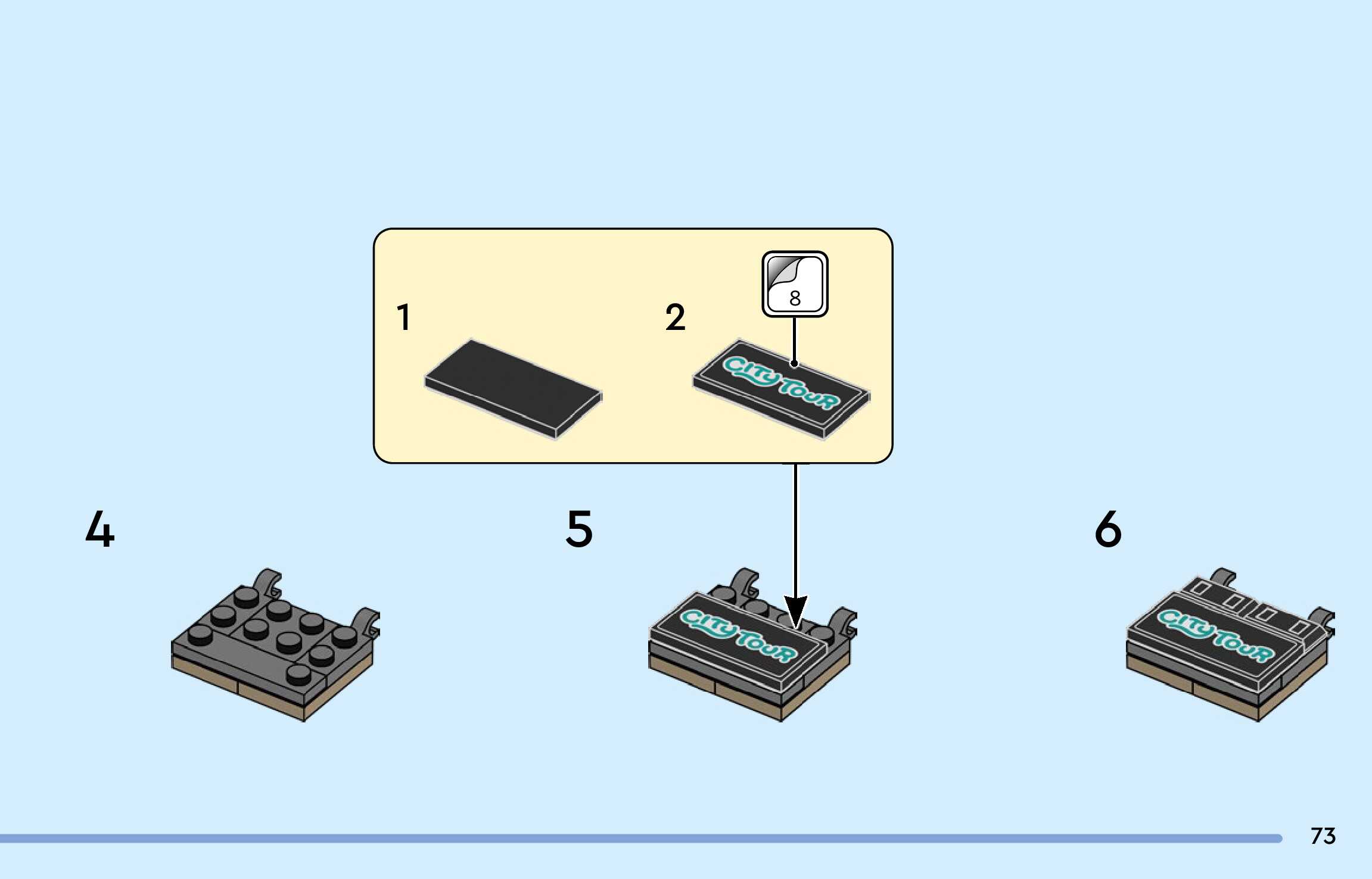 1

2

8

CITY TOUR

4

5

CITY TOUR

6

CITY TOUR

73