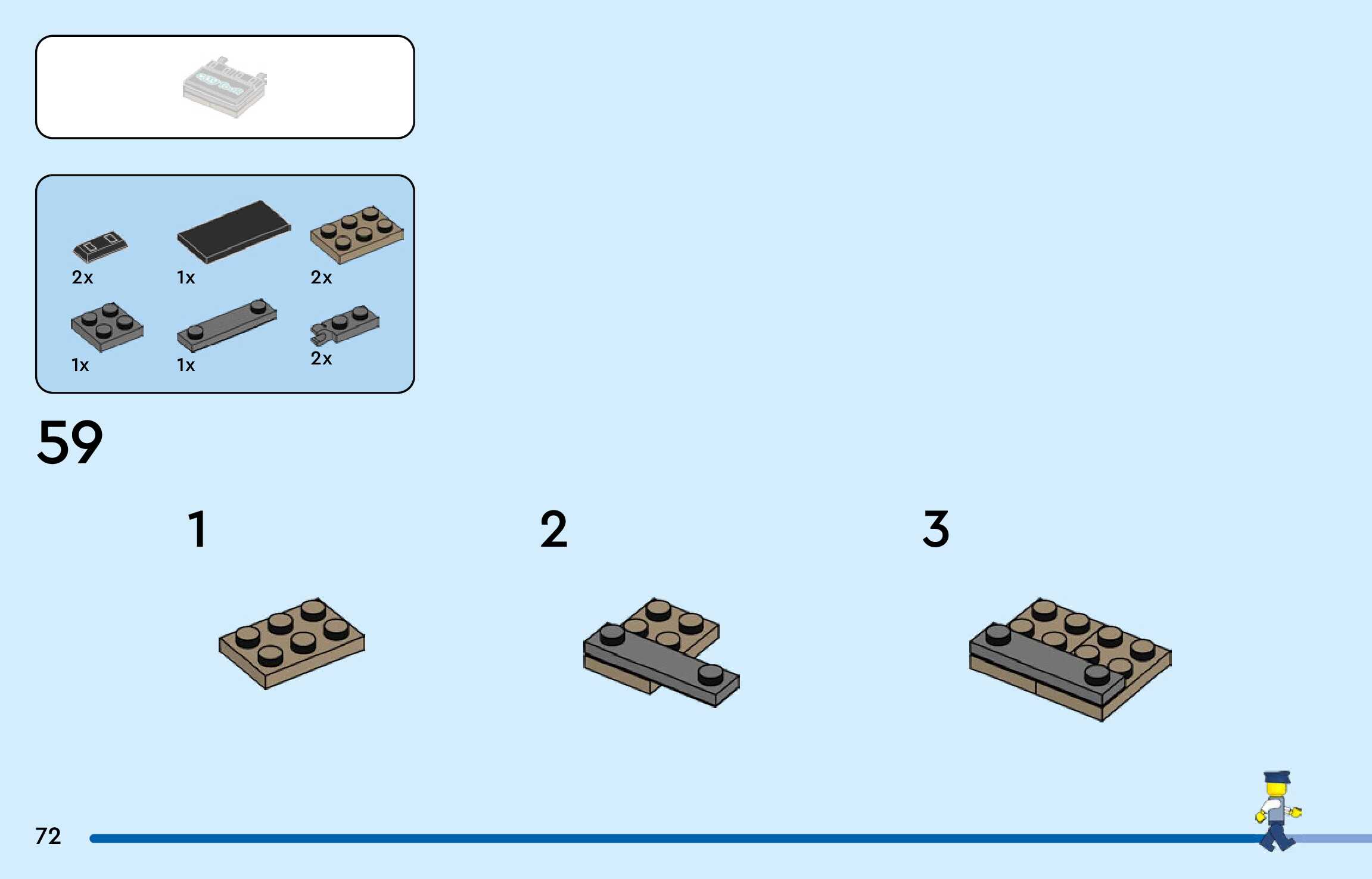 2x
1x
2x
1x
1x
2x

59

1

2

3

72