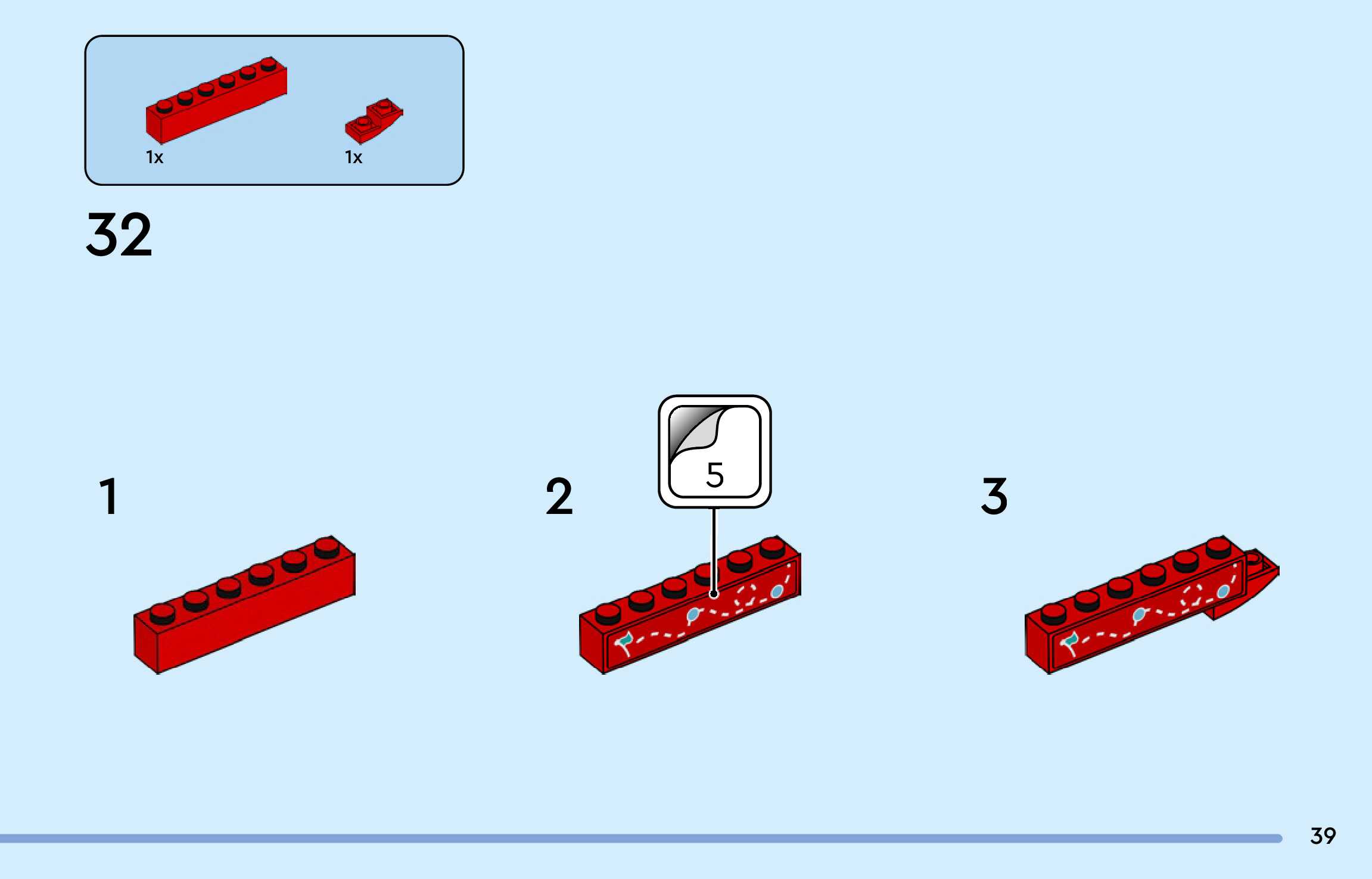 1x
1x

32

1

2

5

3

39