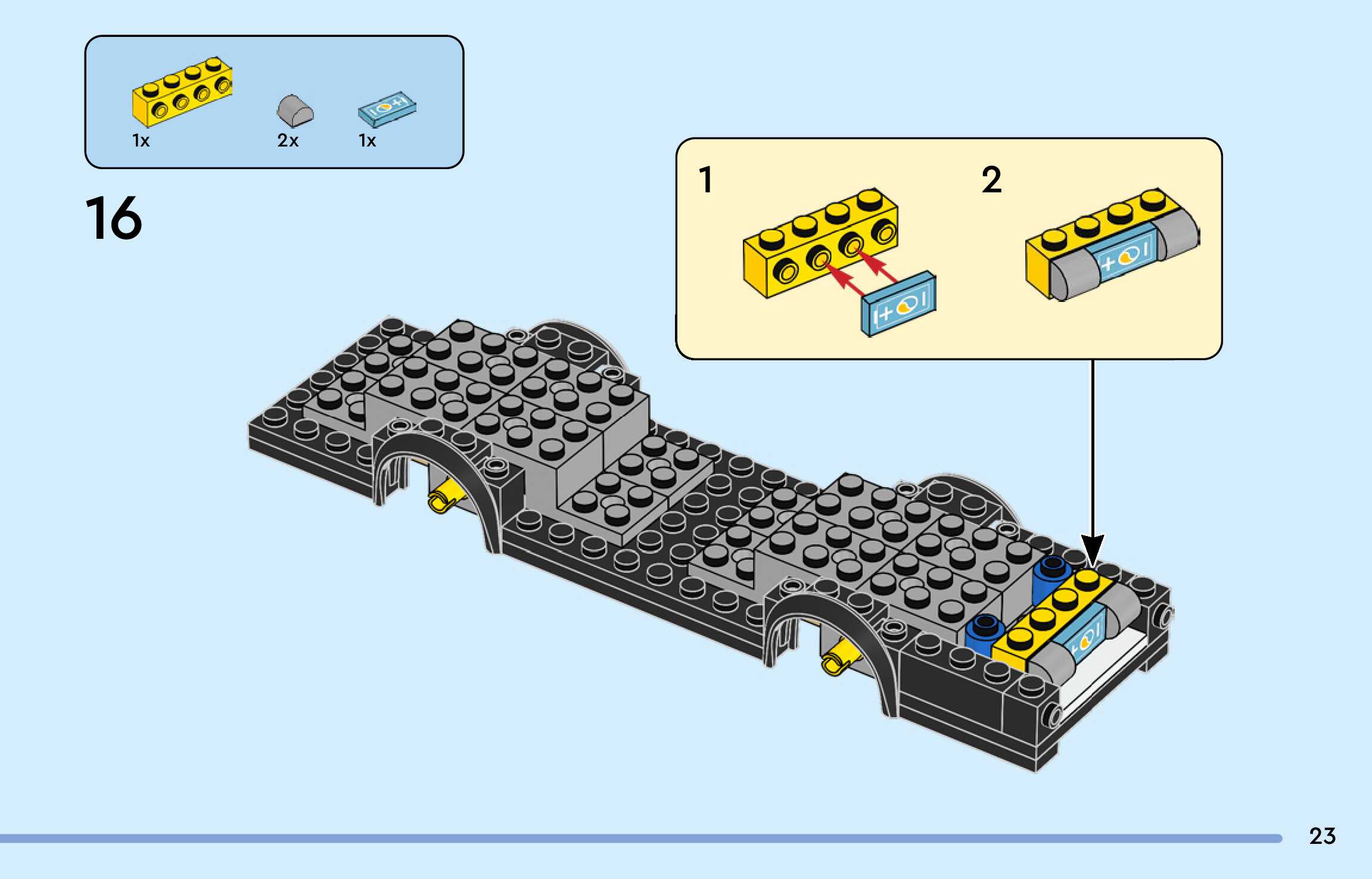 1x 2x 1x

16

1

2

23