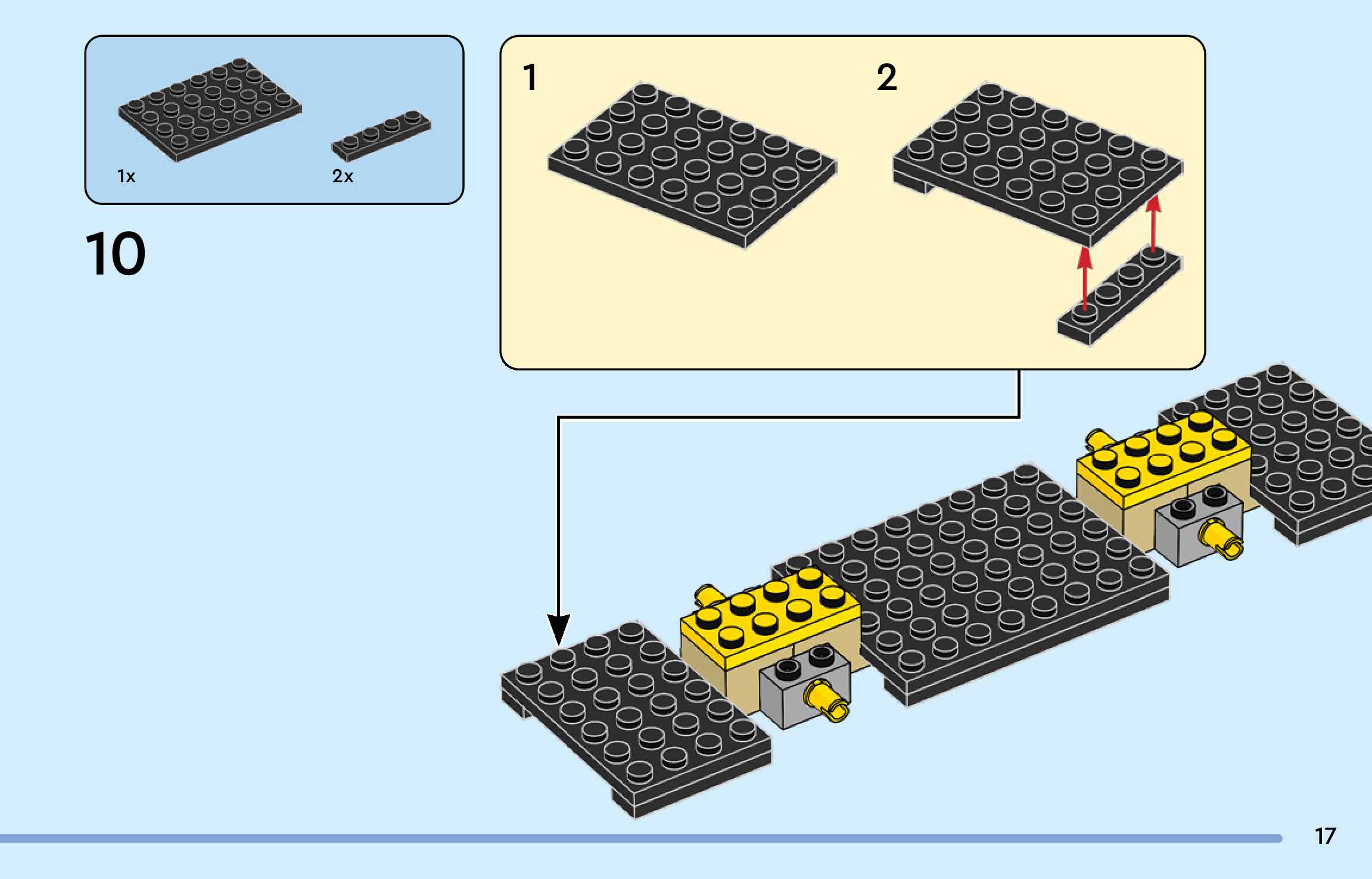 1x

2x

10

1

2

17