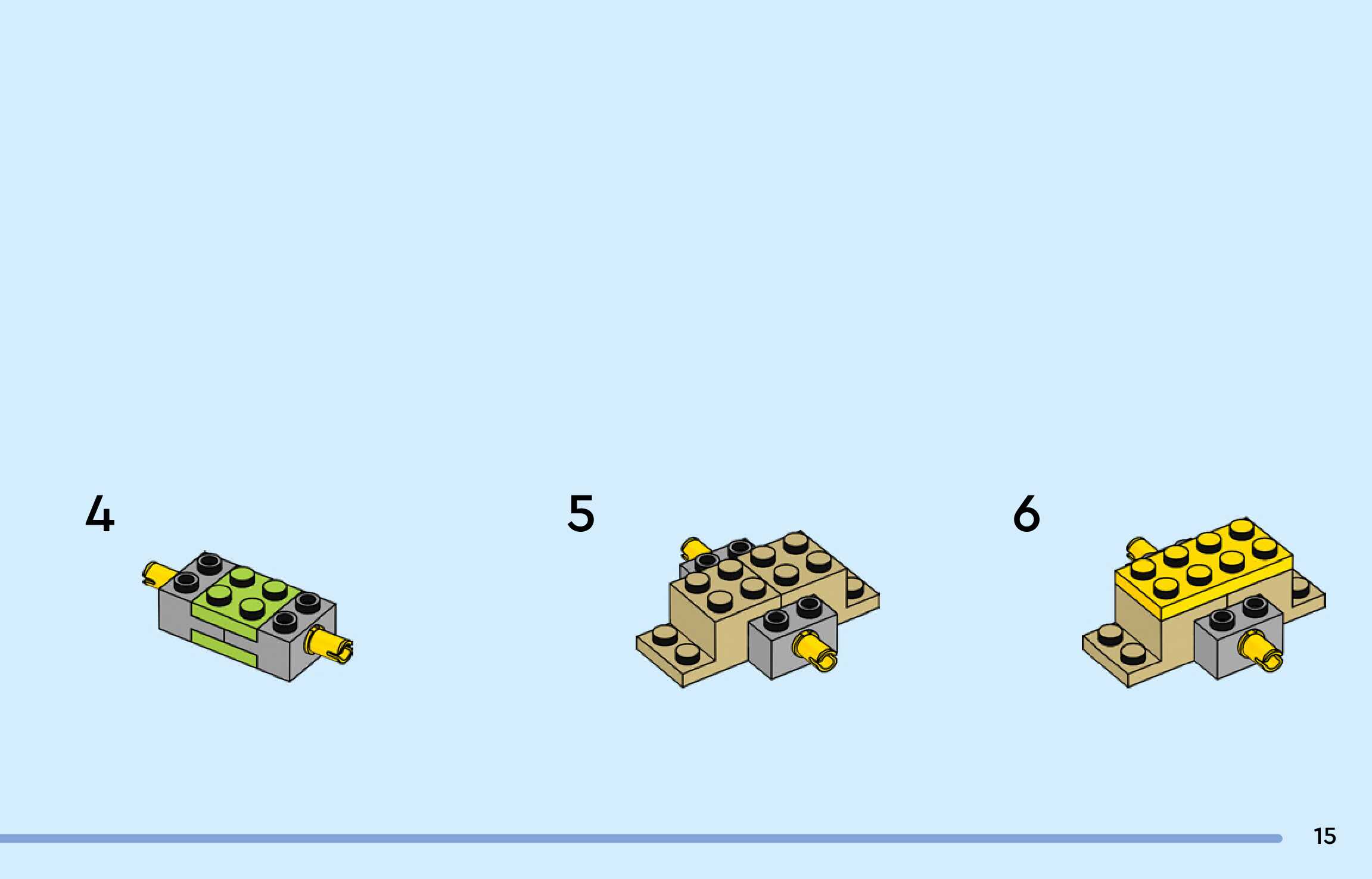 4

5

6

15