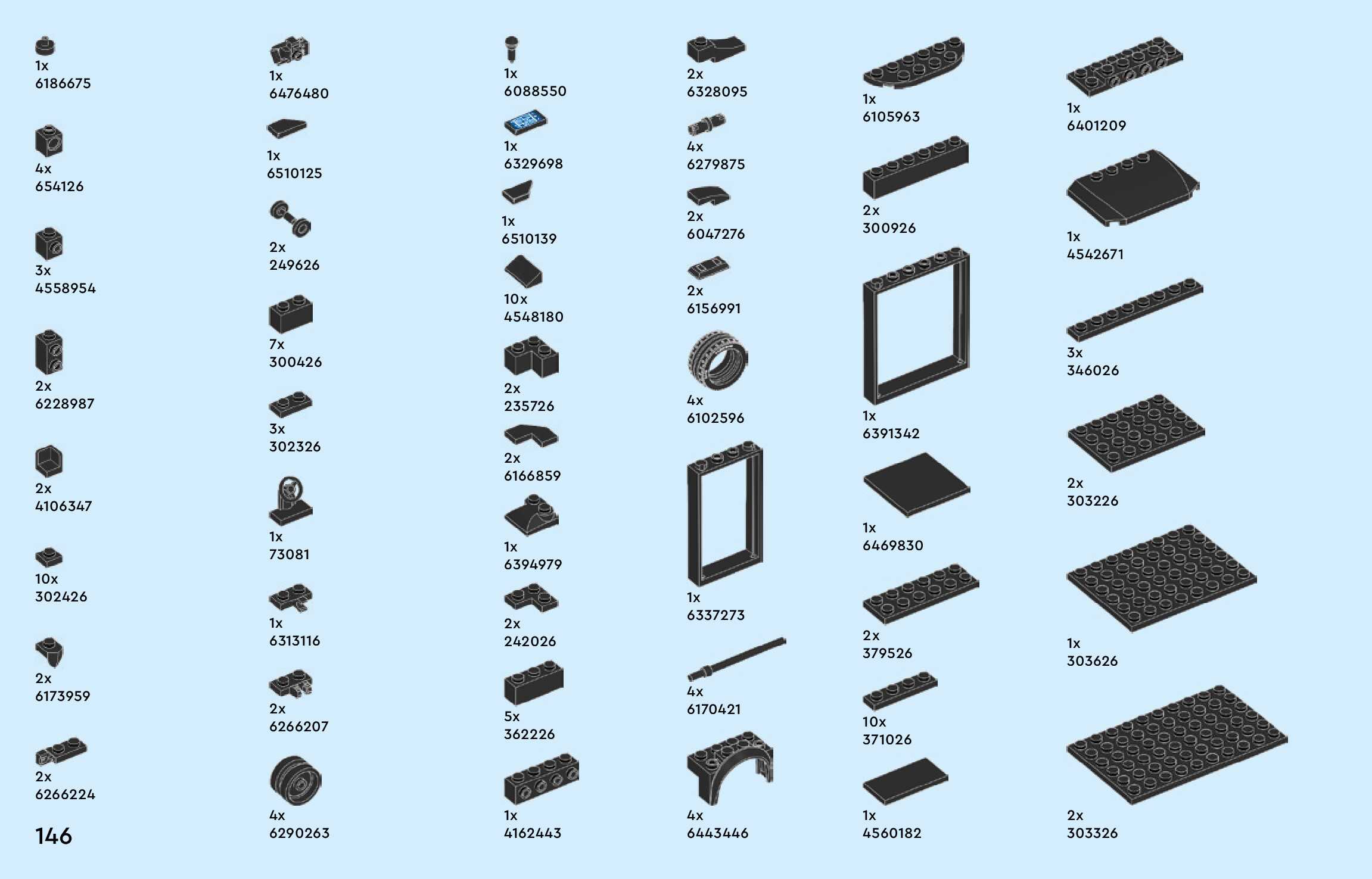 1x
6186675

4x
654126

3x
4558954

2x
6228987

2x
4106347

10x
302426

2x
6173959

2x
6266224

146

1x
6476480

1x
6510125

2x
249626

7x
300426

3x
302326

1x
73081

1x
6313116

2x
6266207

4x
6290263

1x
6088550

1x
6329698

1x
6510139

10x
4548180

2x
235726

2x
6166859

1x
6394979

2x
242026

5x
362226

1x
4162443

2x
6328095

4x
6279875

2x
6047276

2x
6156991

4x
6102596

1x
6337273

4x
6170421

4x
6443446

1x
6105963

2x
300926

1x
6391342

1x
6469830

2x
379526

10x
371026

1x
4560182

1x
6401209

1x
4542671

3x
346026

2x
303226

1x
303626

2x
303326