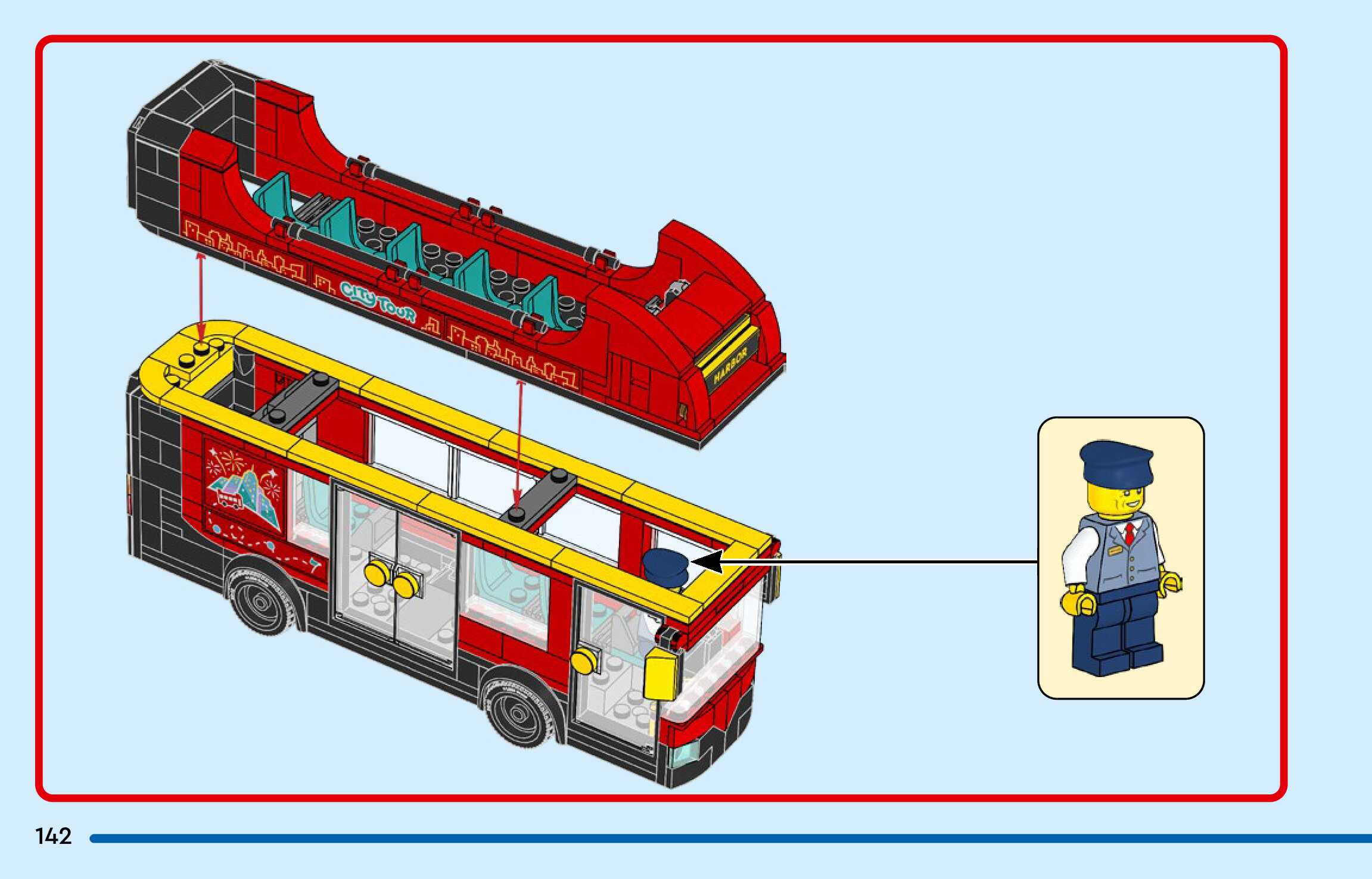 CITY TOUR

HARBOR

142