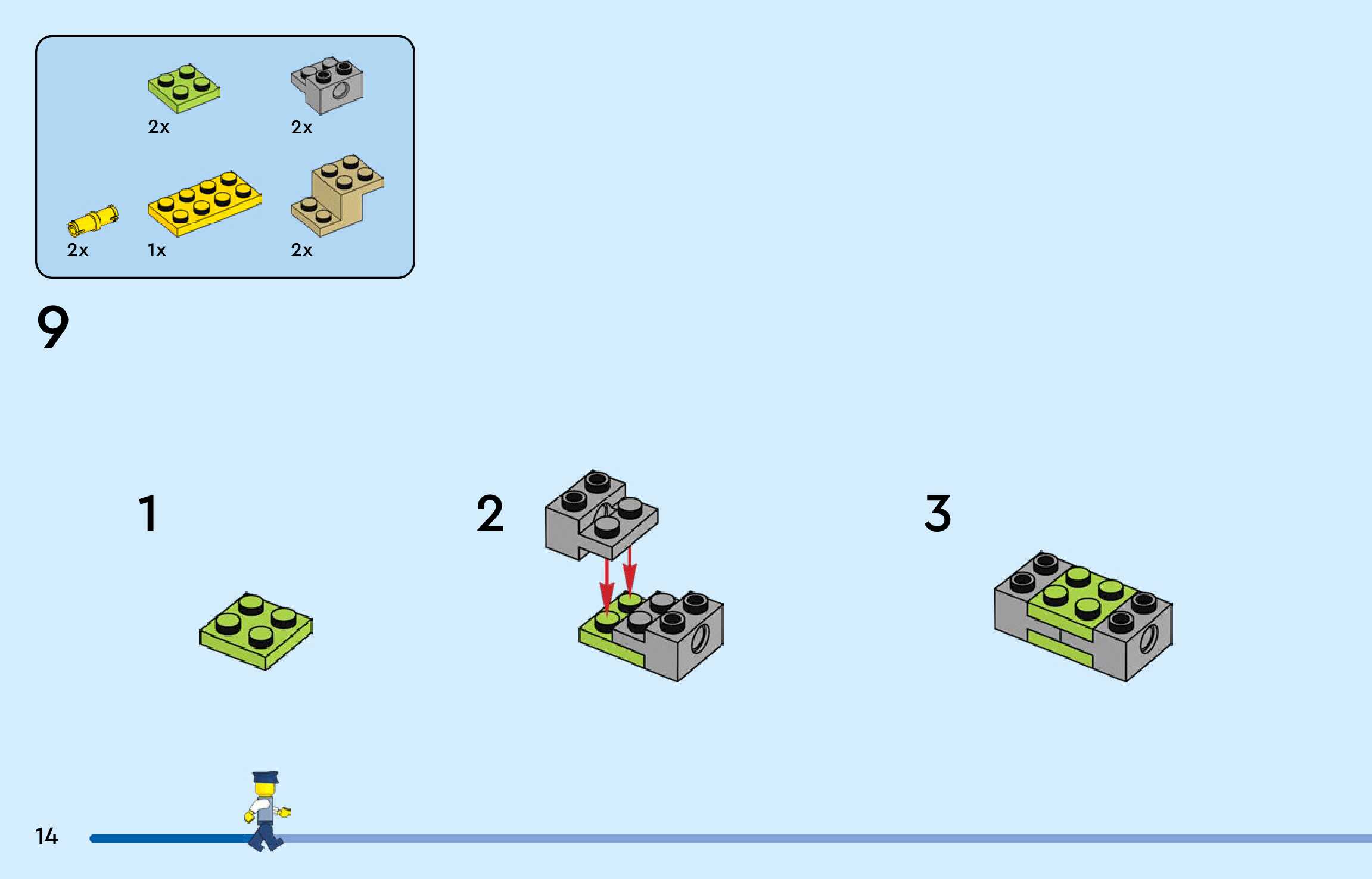 2x
2x
2x
1x
2x

9

1
2
3

14