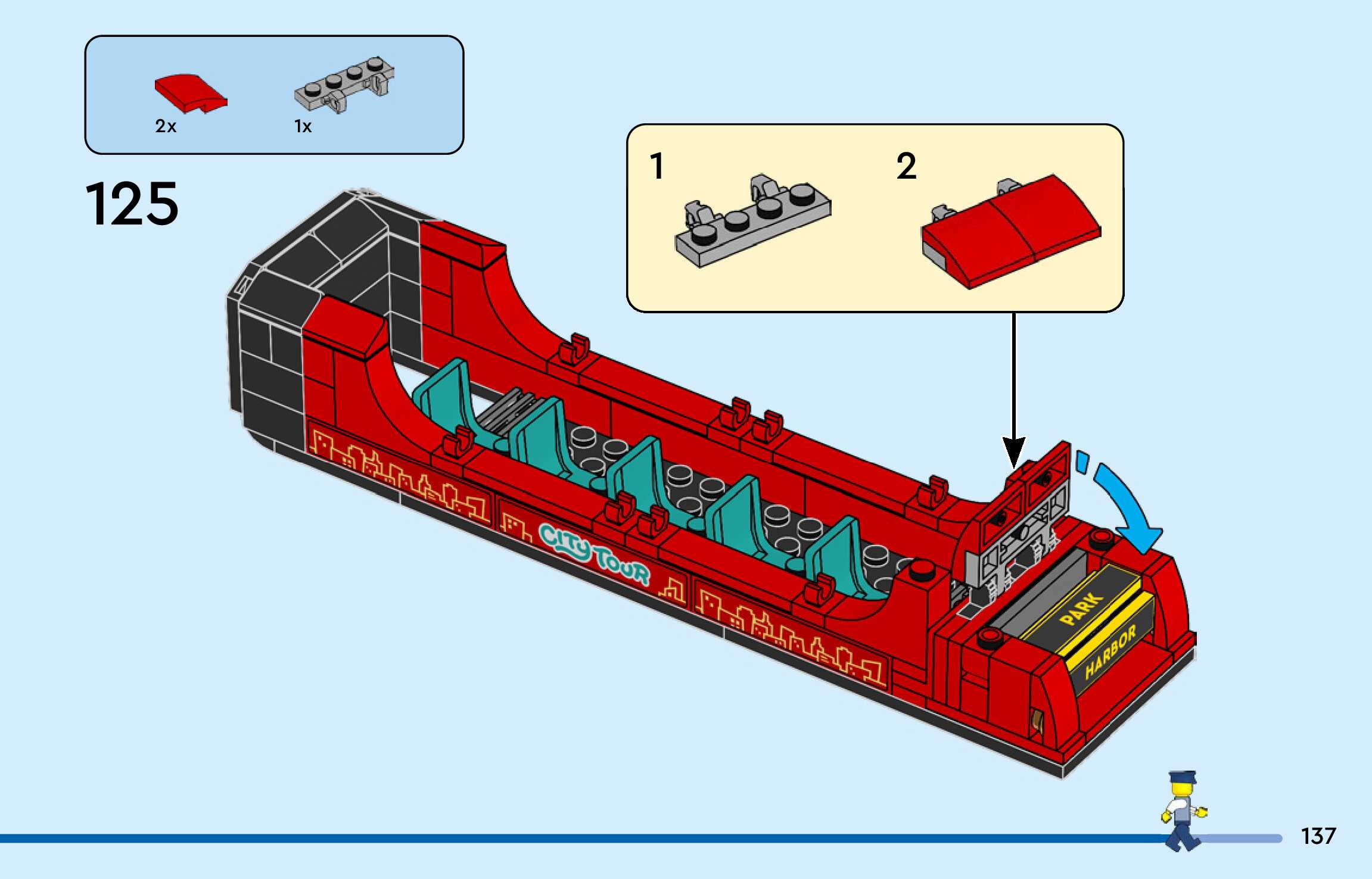 2x
1x

125

1
2

CITY TOUR

PARK
HARBOR

137