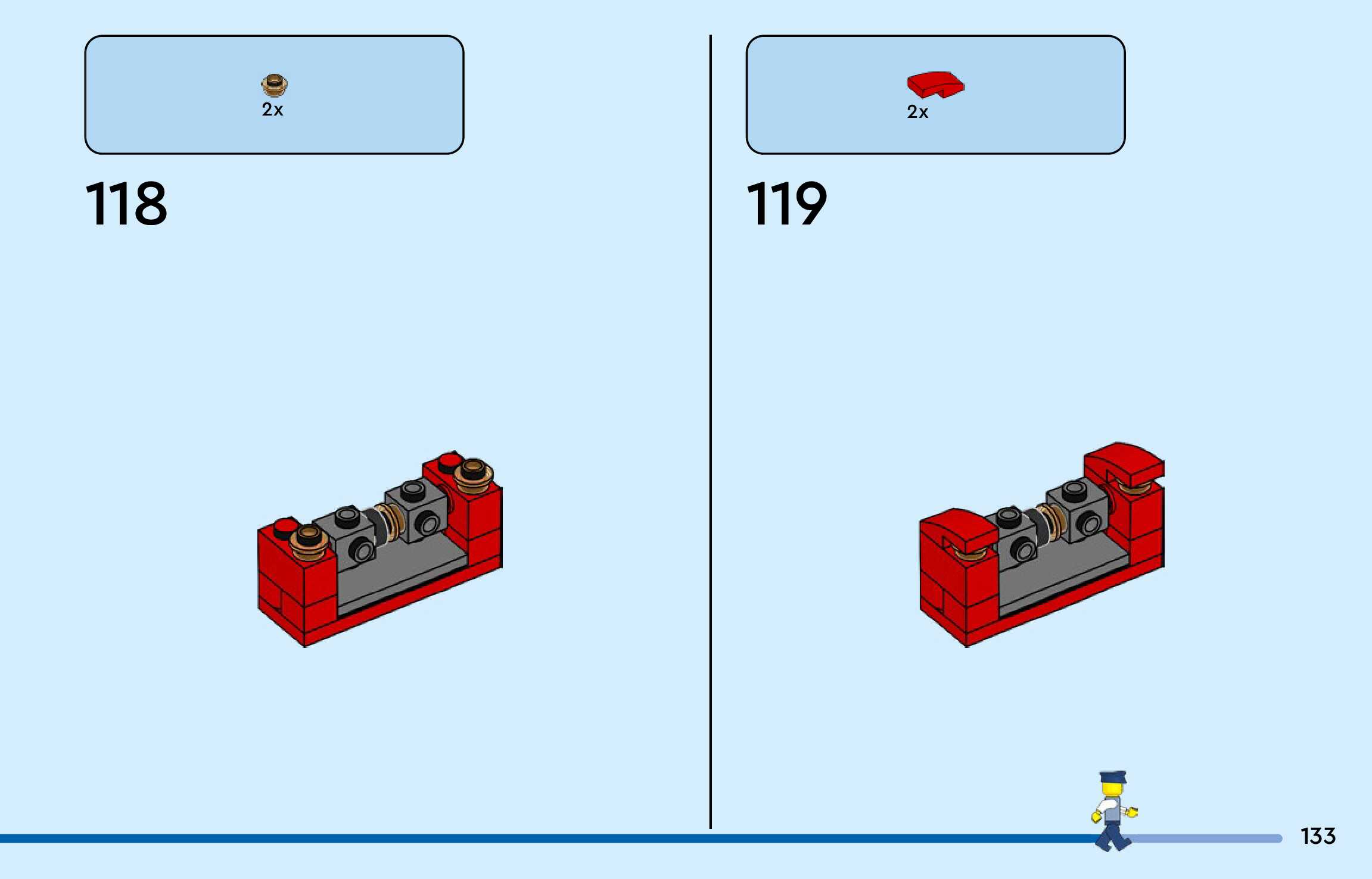 2x

118

2x

119

133