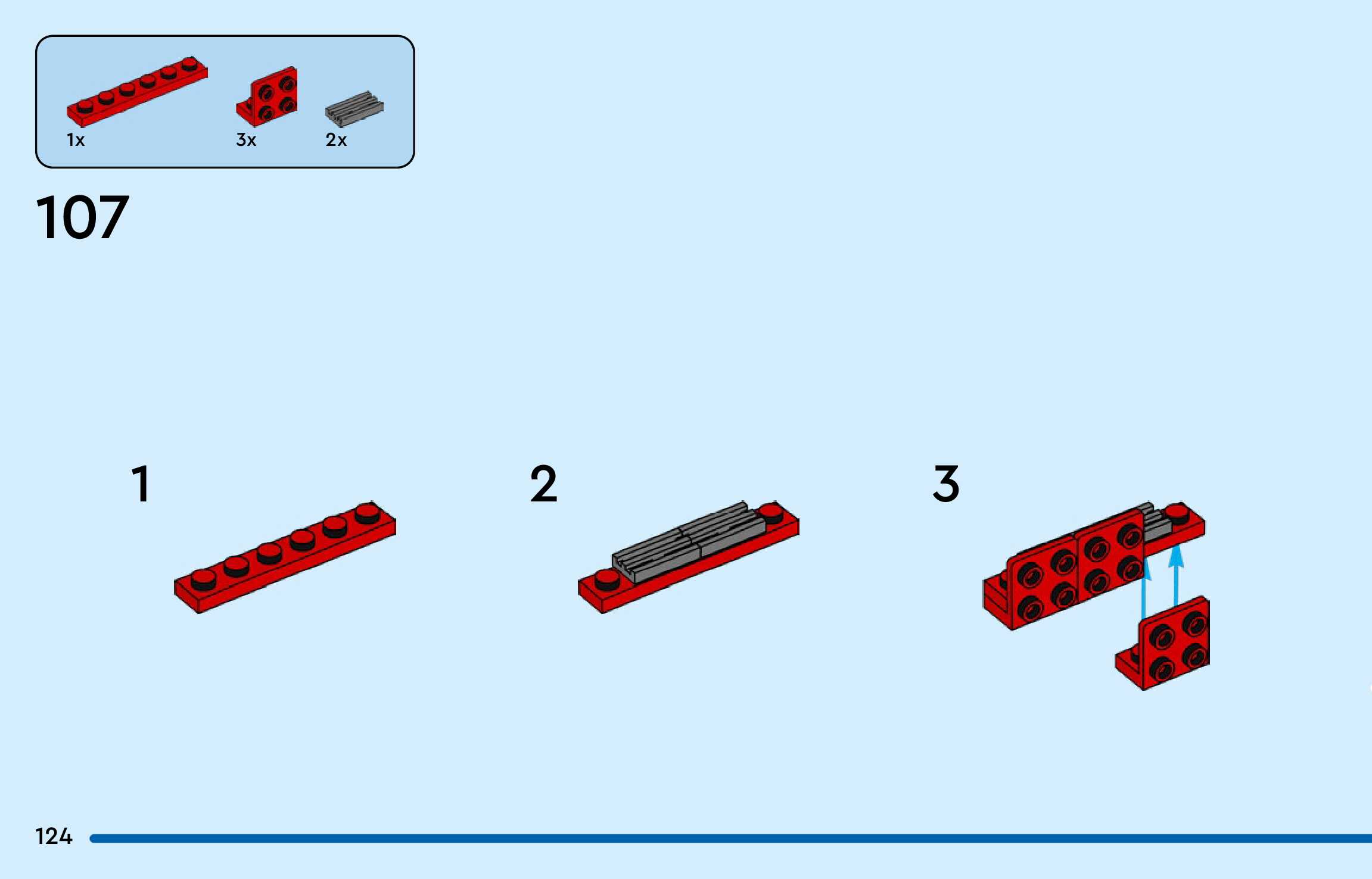 1x
3x
2x

107

1

2

3

124