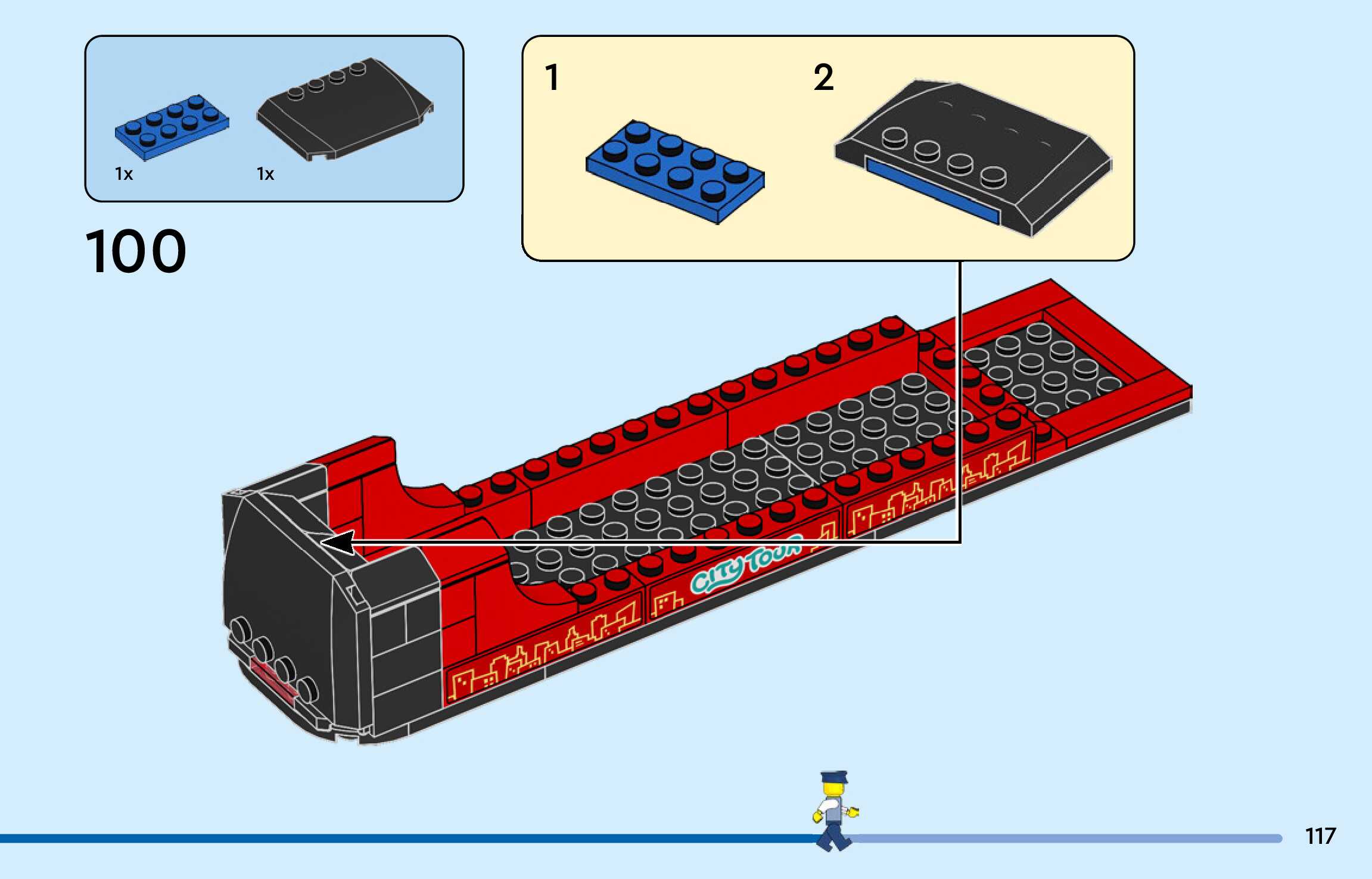 1x 1x

100

1 2

CITY TOUR

117