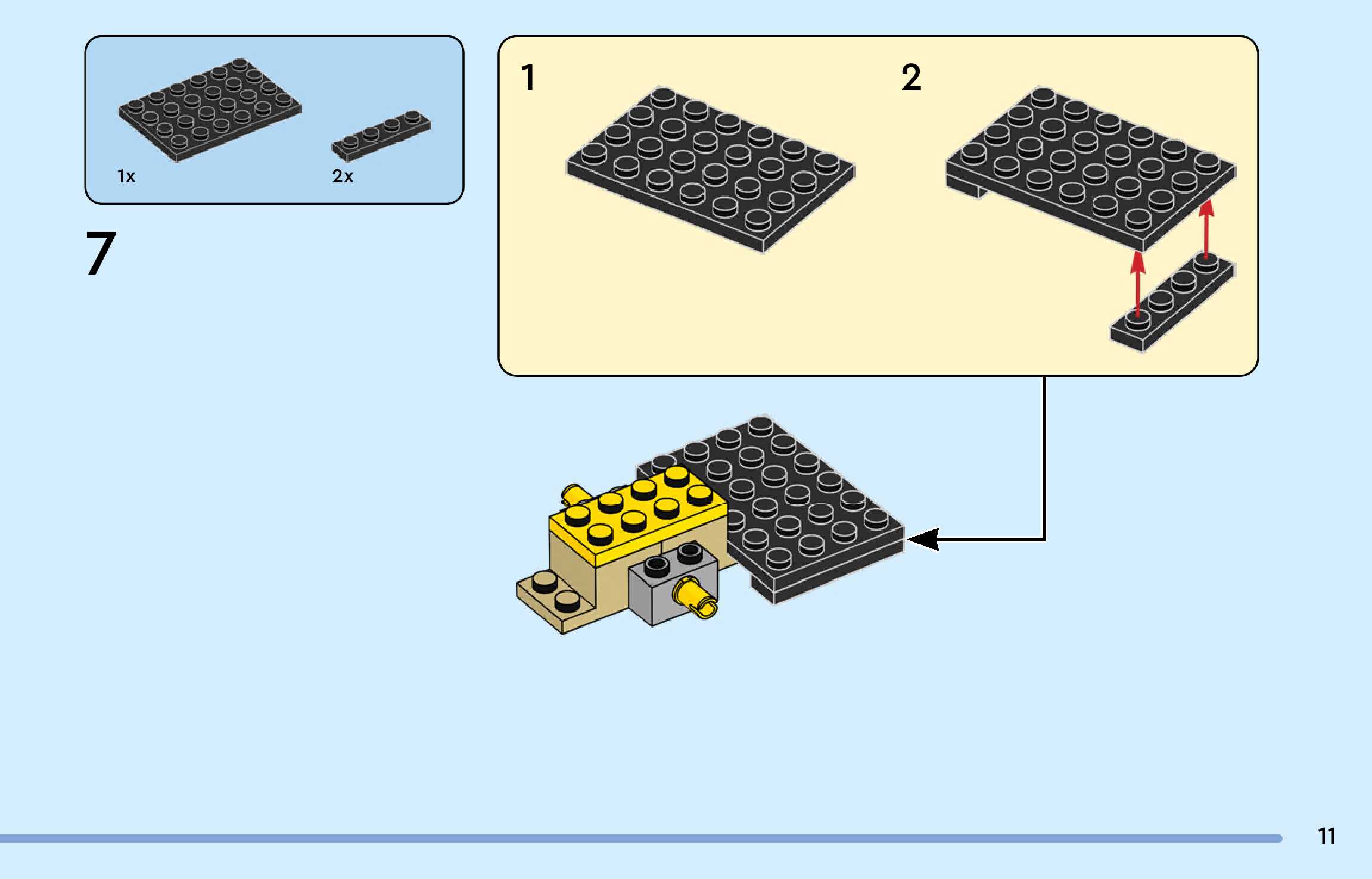 1x
2x

7

1

2

11