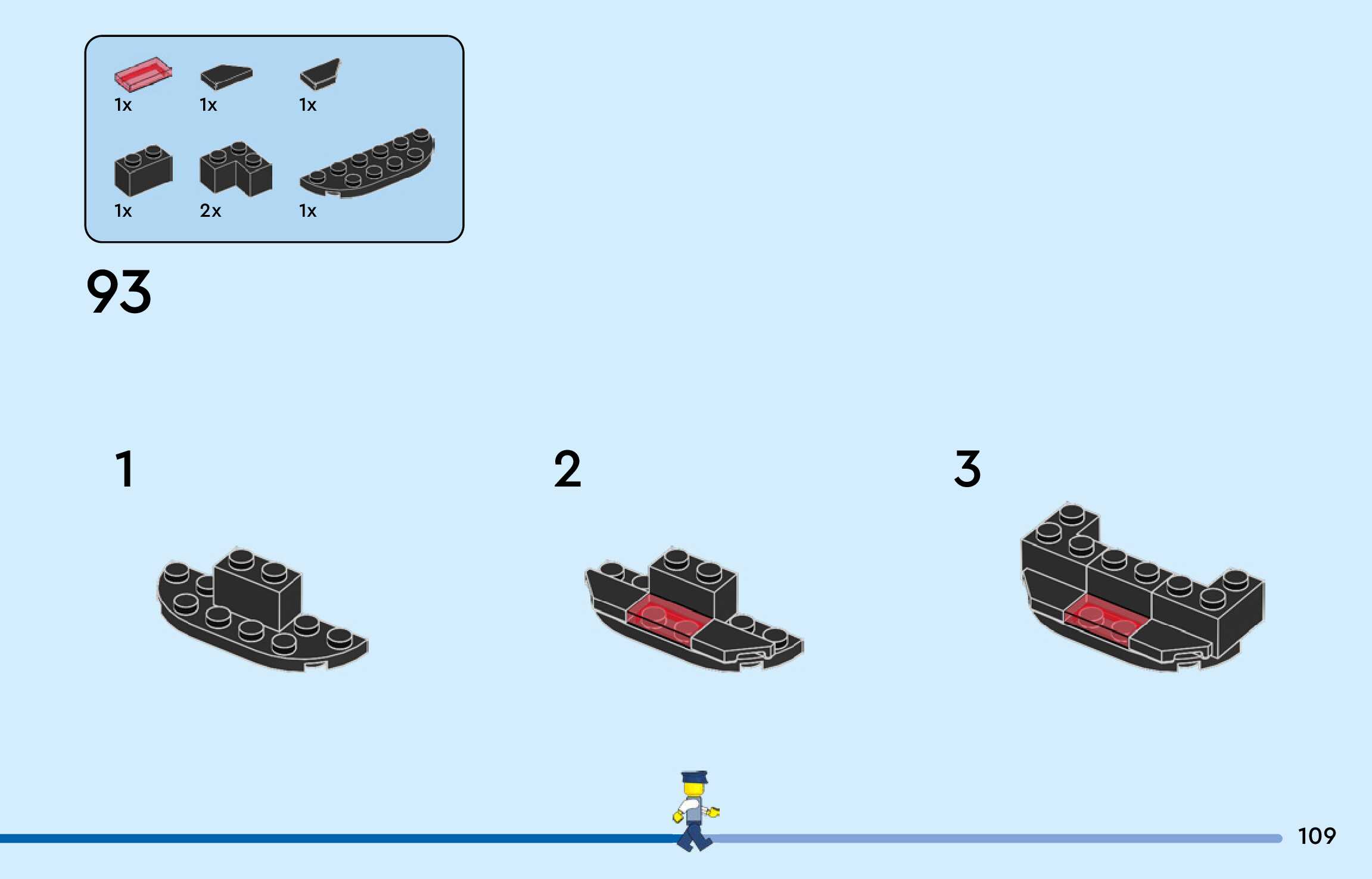 1x 1x 1x

1x 2x 1x

93

1

2

3

109