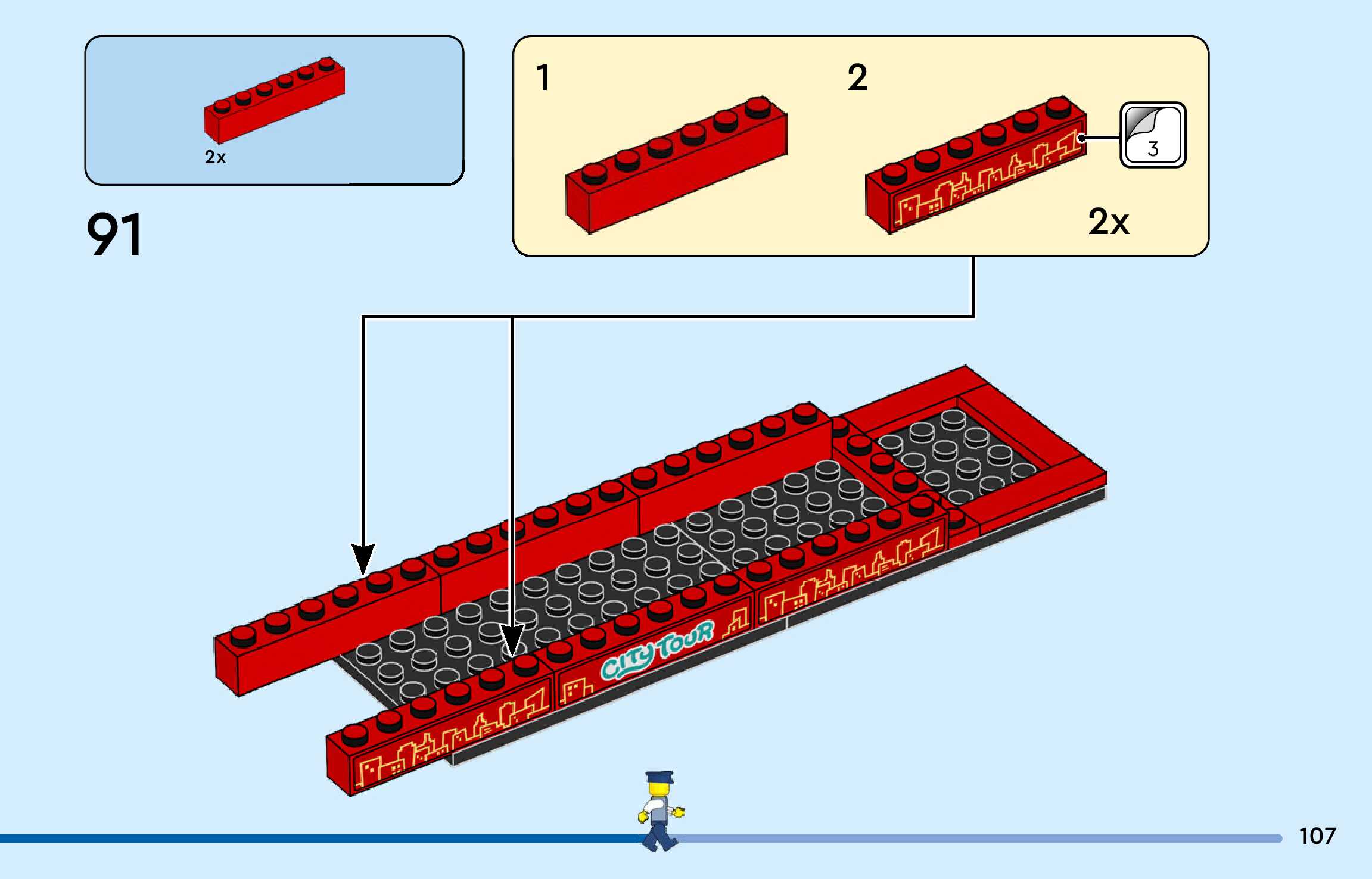 2x

91

1

2

3

2x

CITY TOUR

107