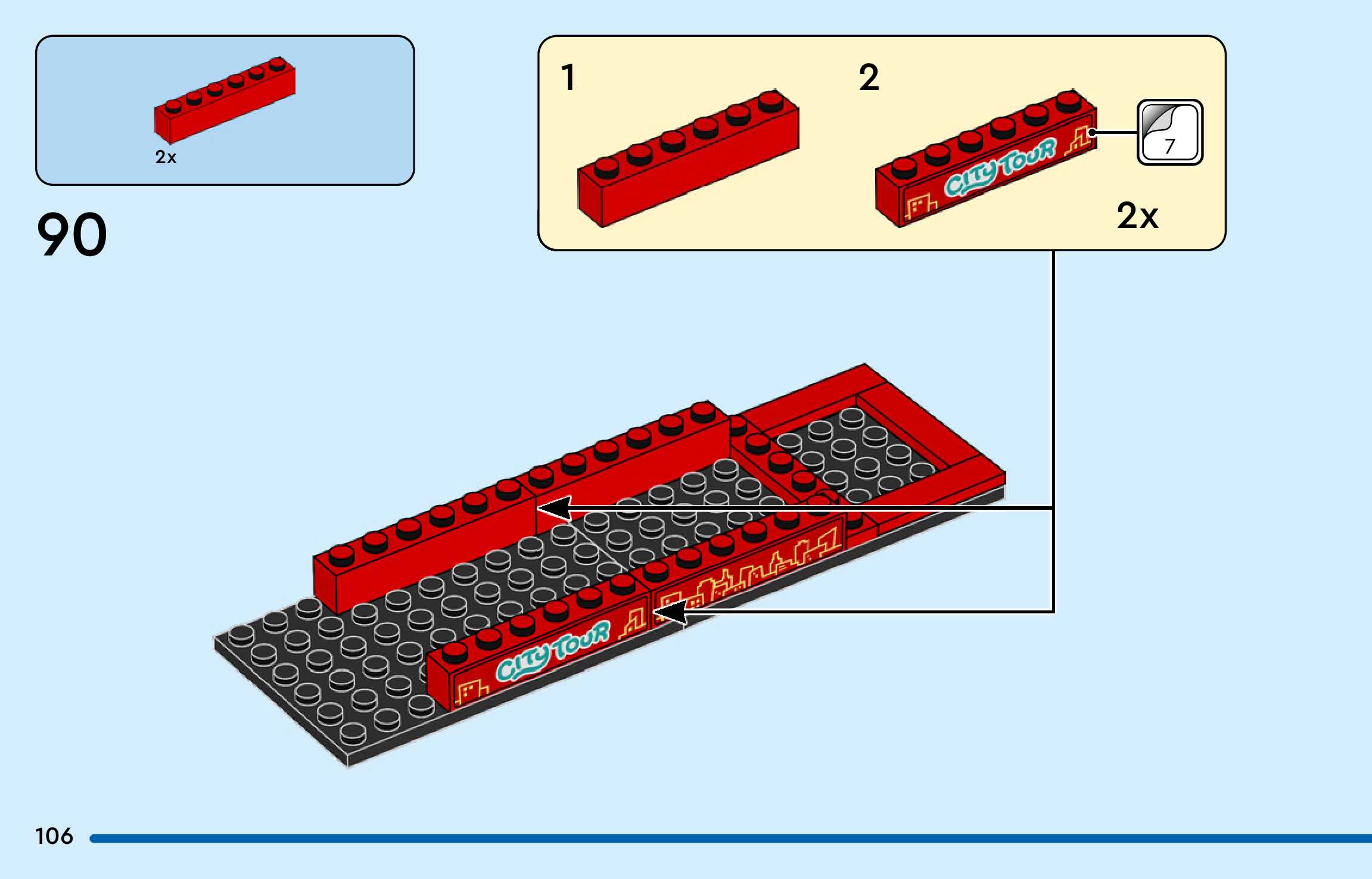 2x

90

1

2

CITY TOUR

7

2x

CITY TOUR

106