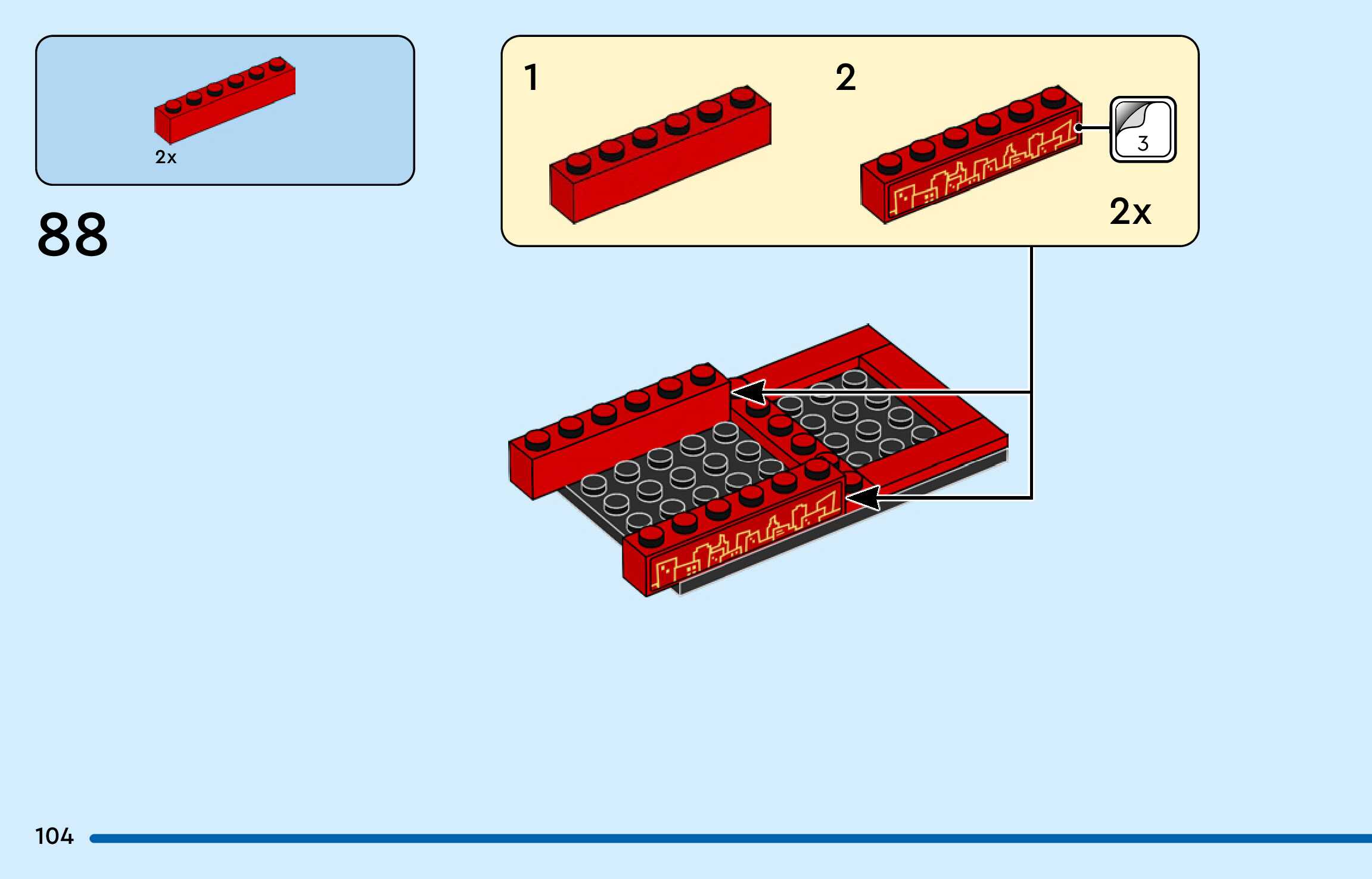 2x

88

1

2

3

2x

104