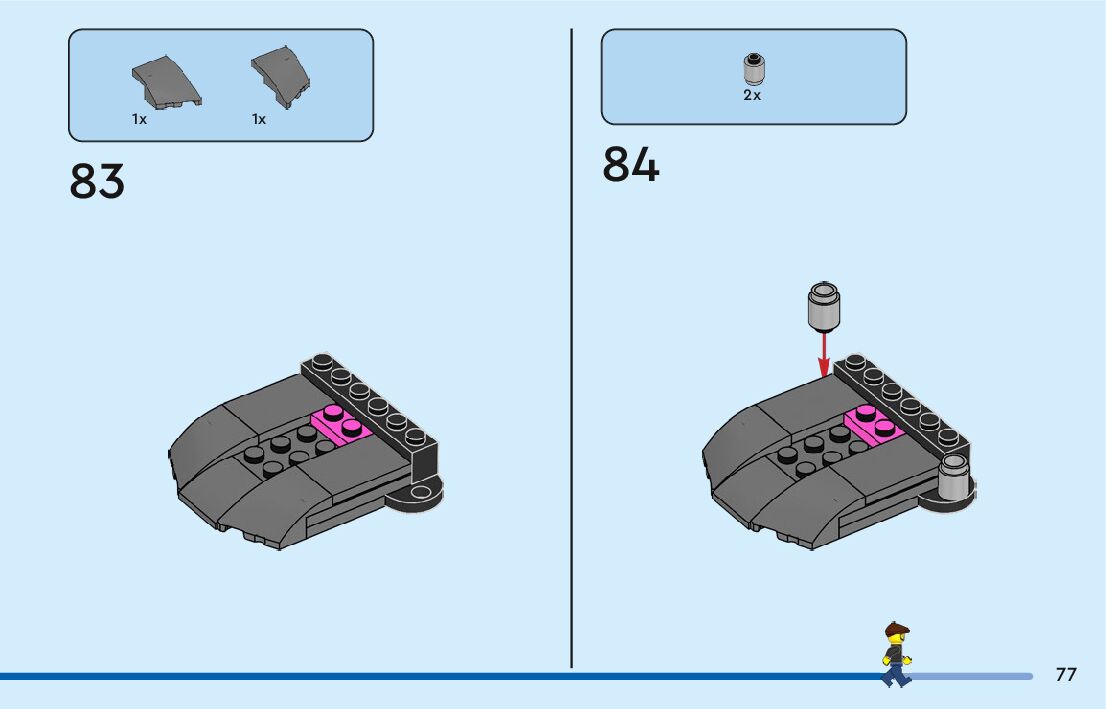 1x 1x

83

2x

84

77