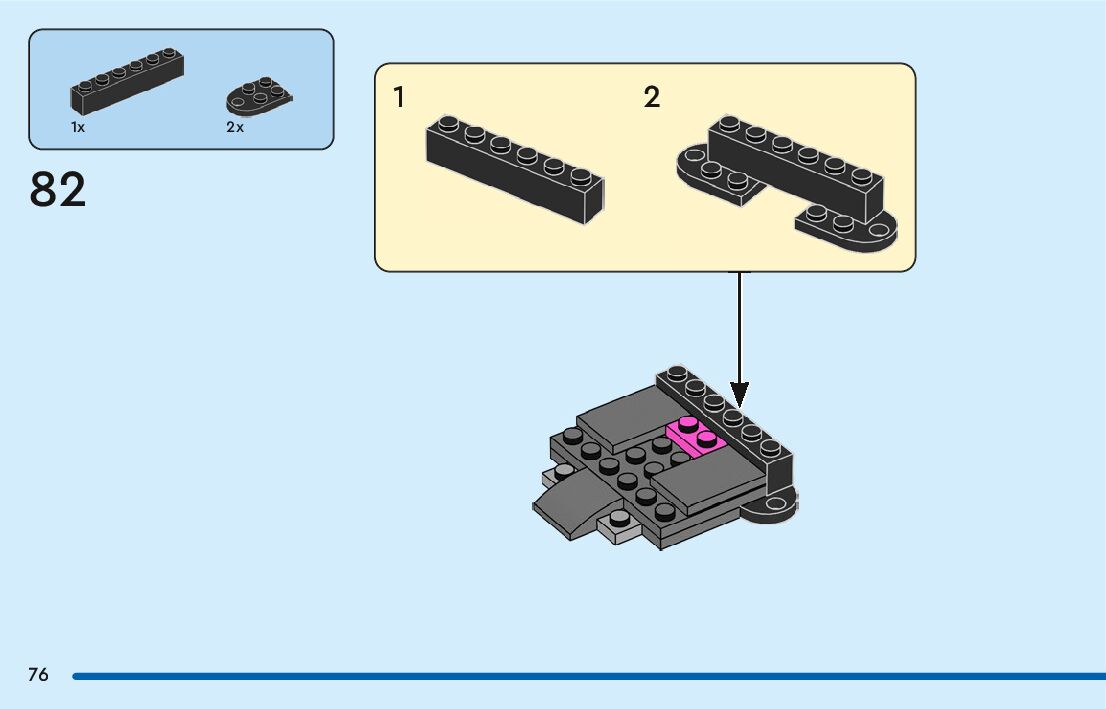 1x
2x

82

1

2

76