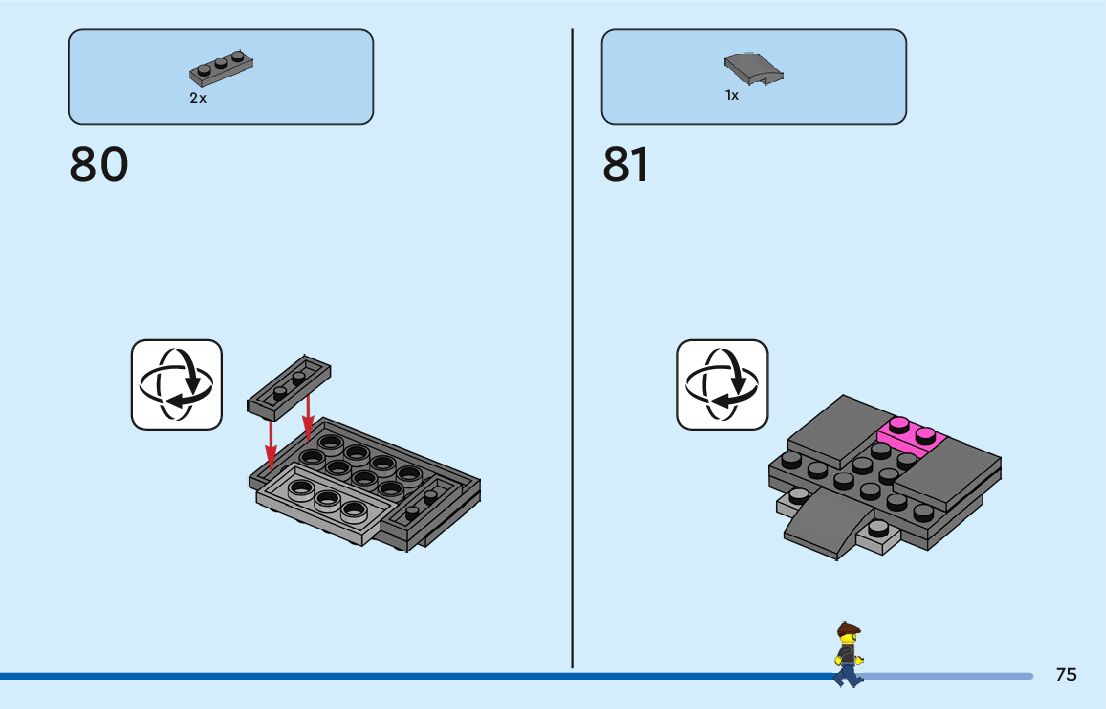 2x

80

1x

81

75