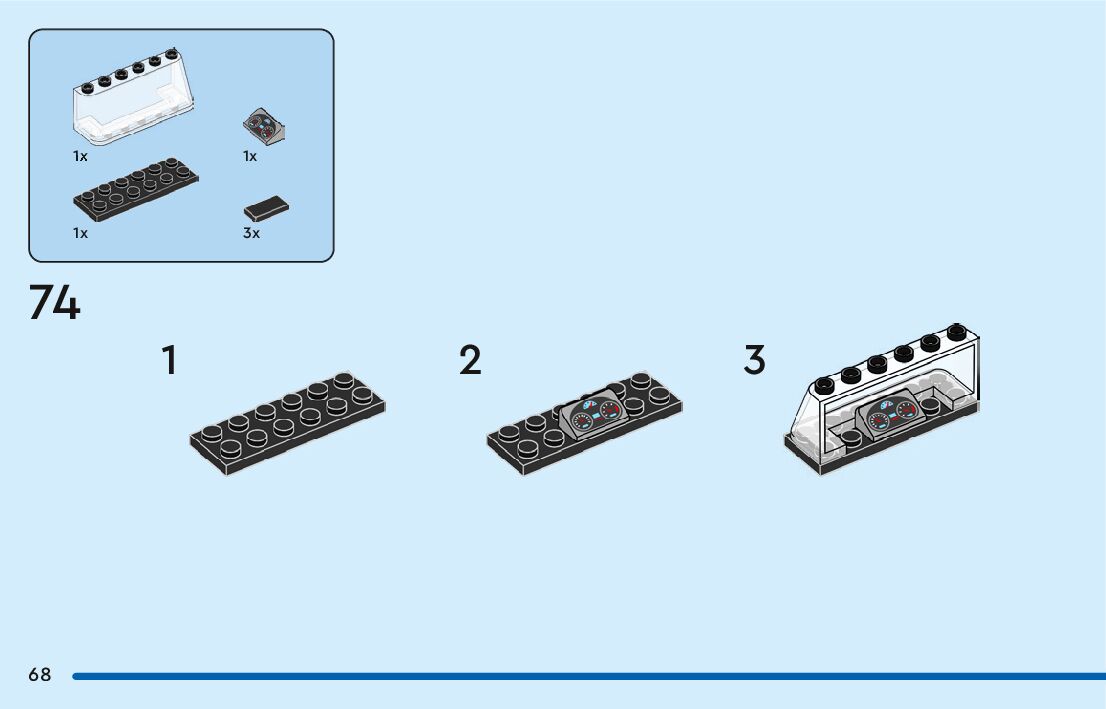 1x

1x

1x

3x

74

1

2

3

68