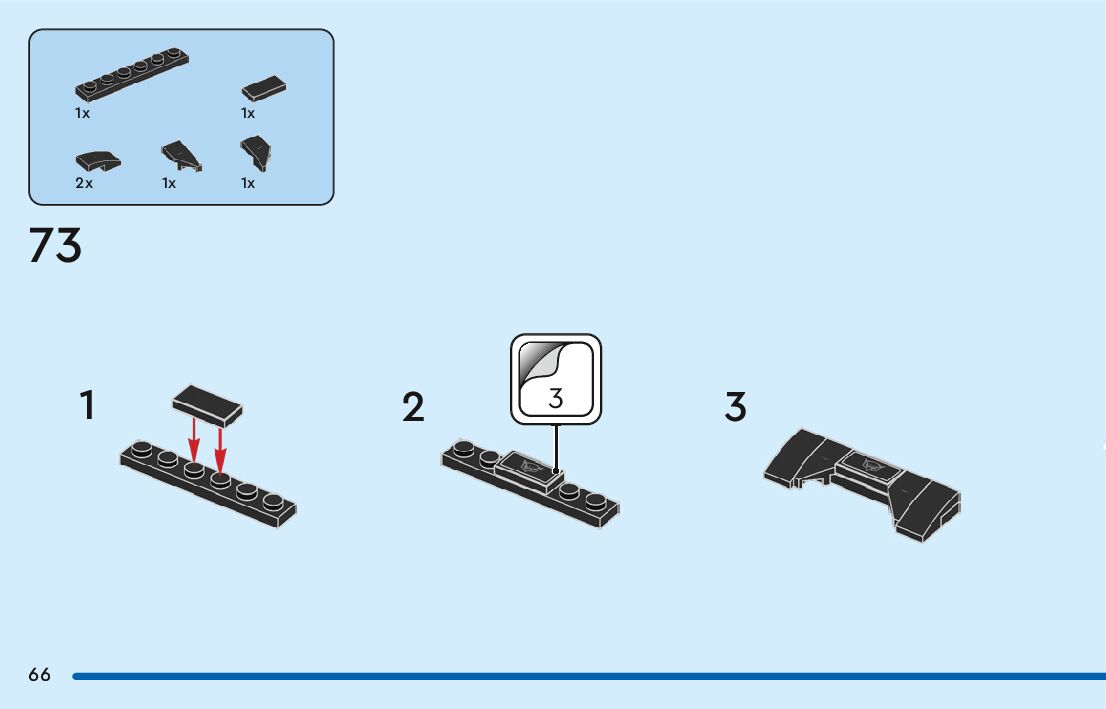 1x
1x
2x
1x
1x

73

1

2

3

3

66