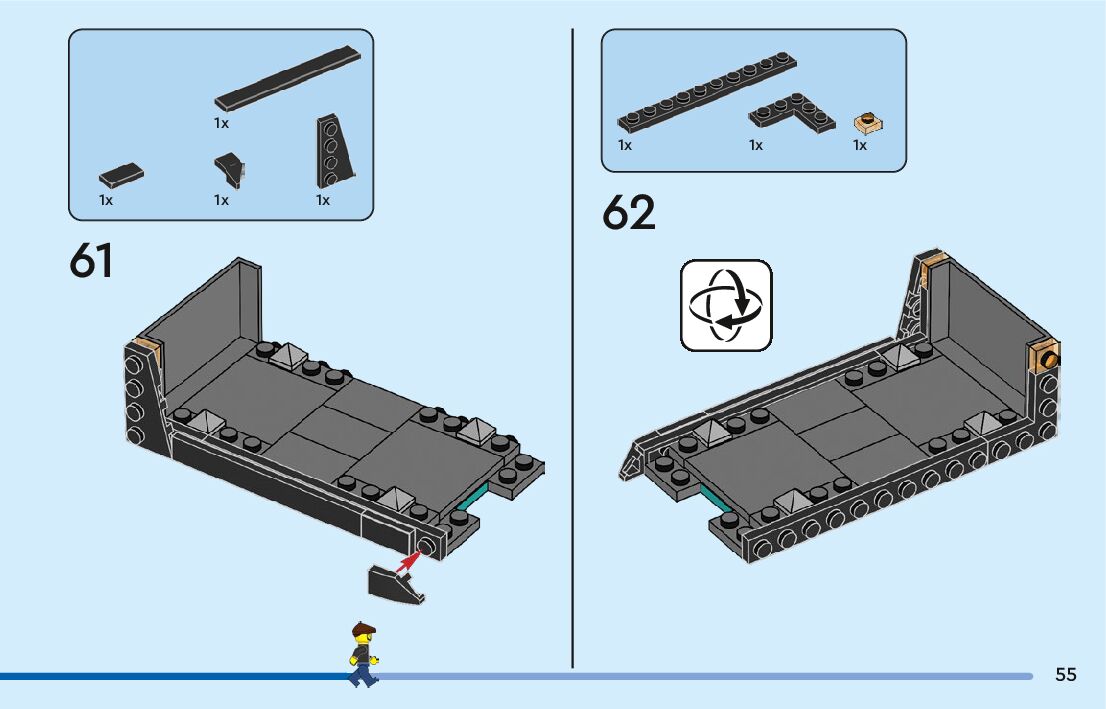 1x

1x 1x 1x

61

1x 1x 1x

62

55