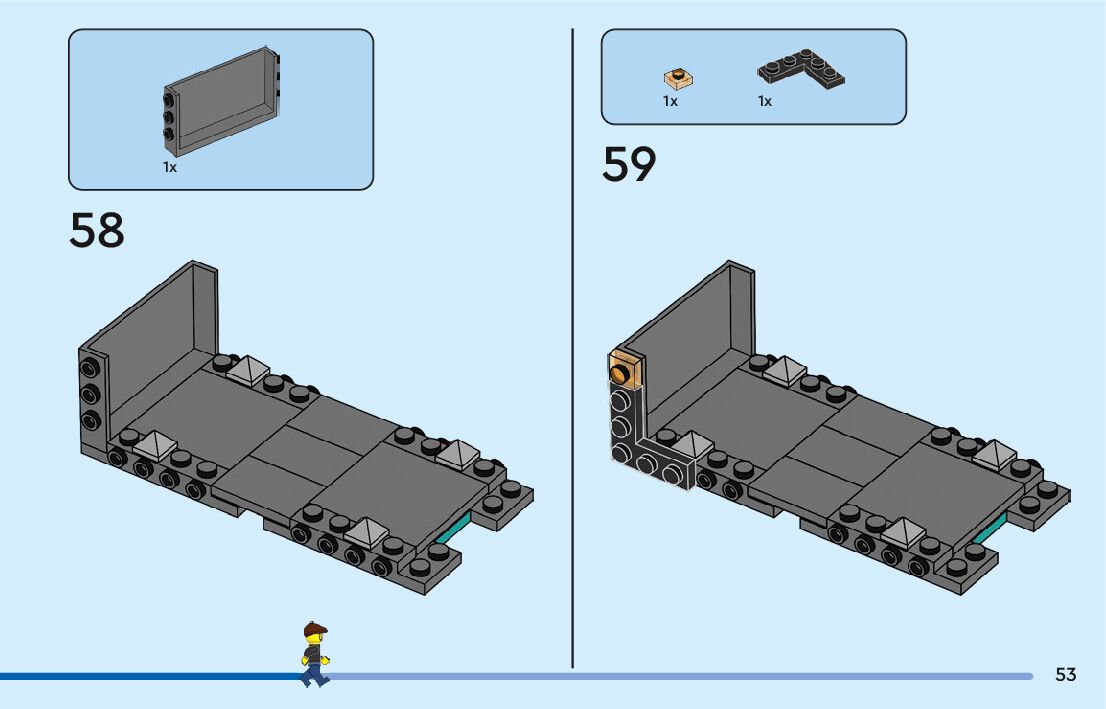 1x

58

1x 1x

59

53