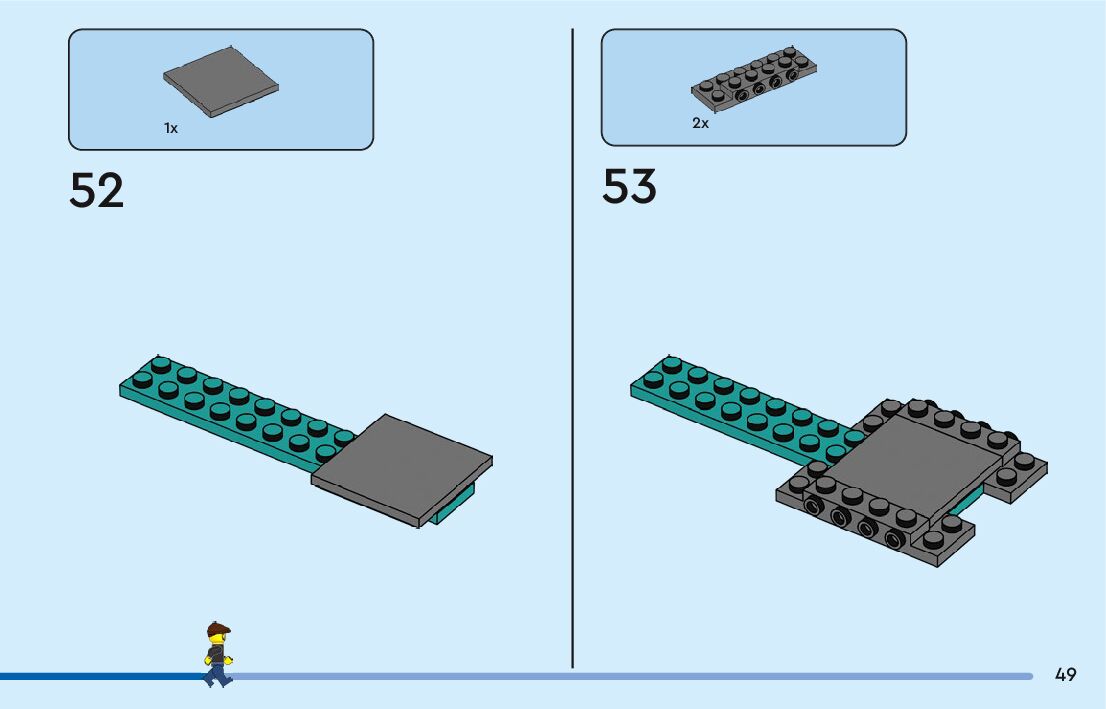 1x

52

2x

53

49