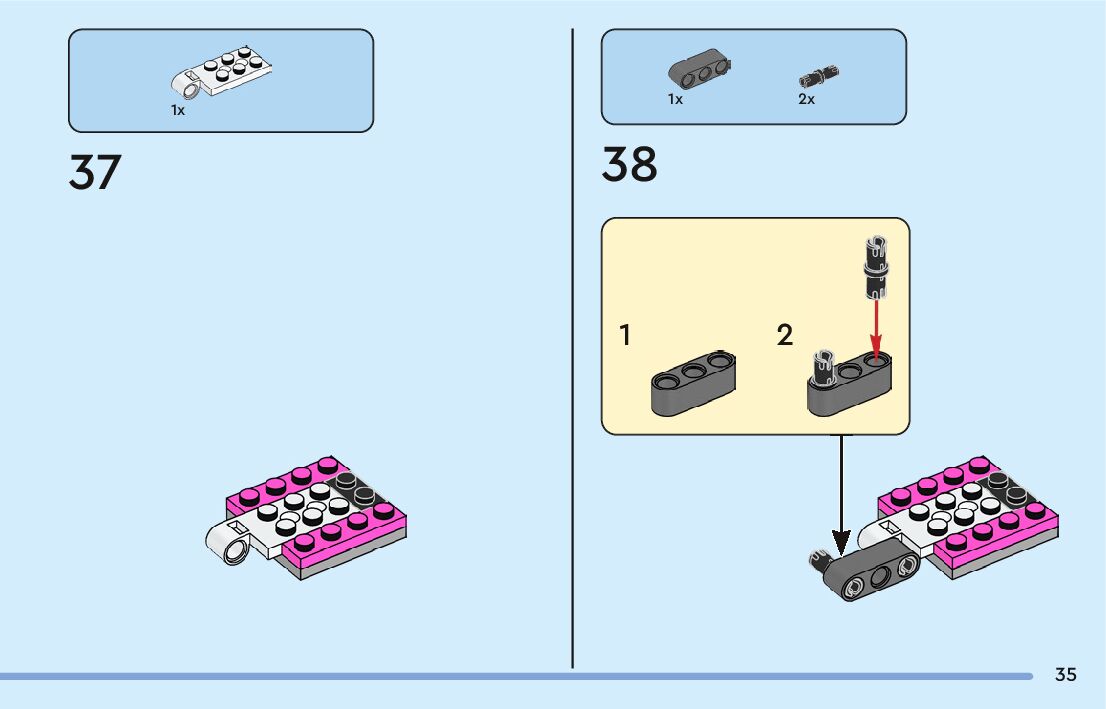 1x

37

1x 2x

38

1

2

35