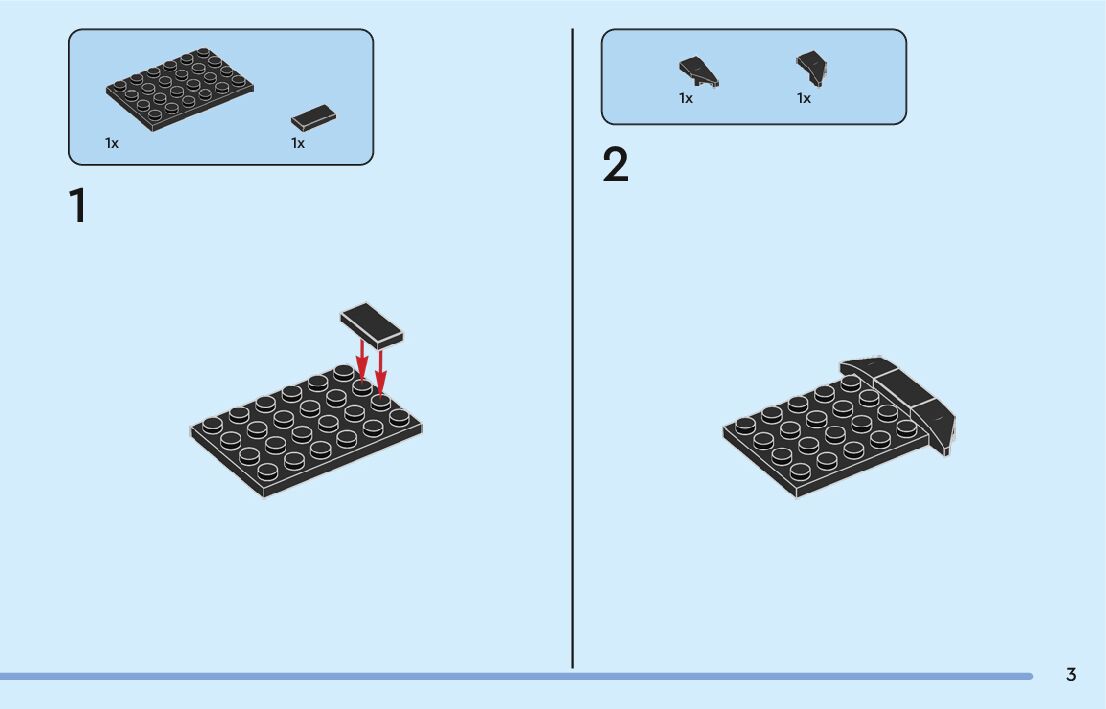 1x
1x

1

1x
1x

2

3