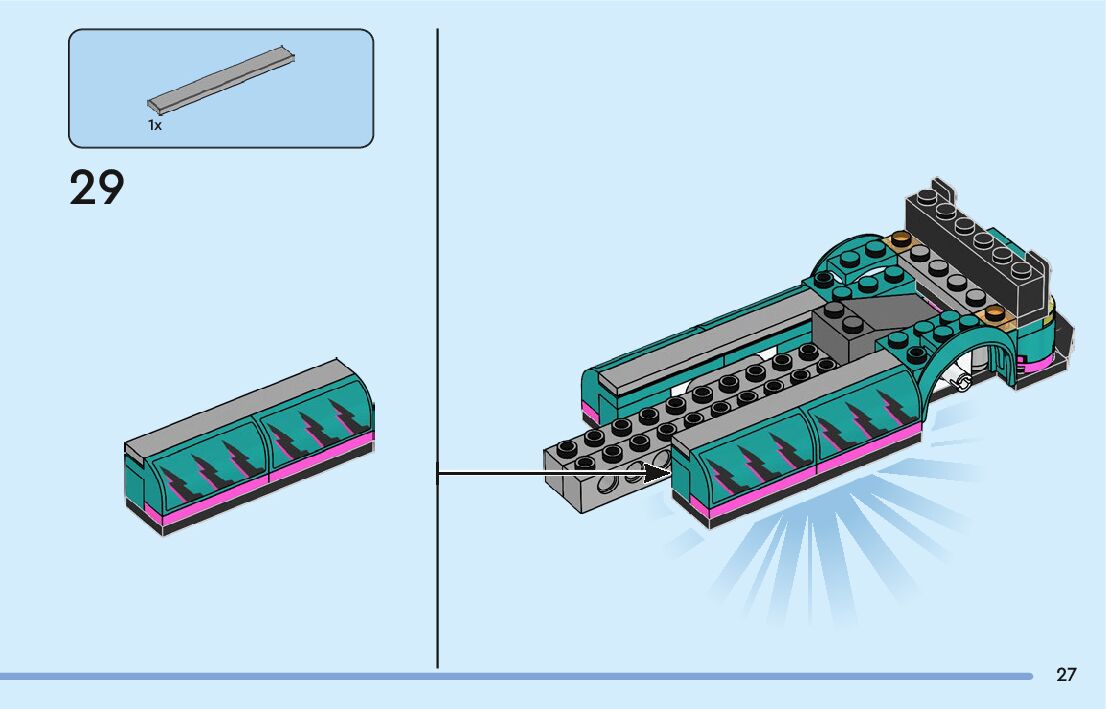 1x

29

27