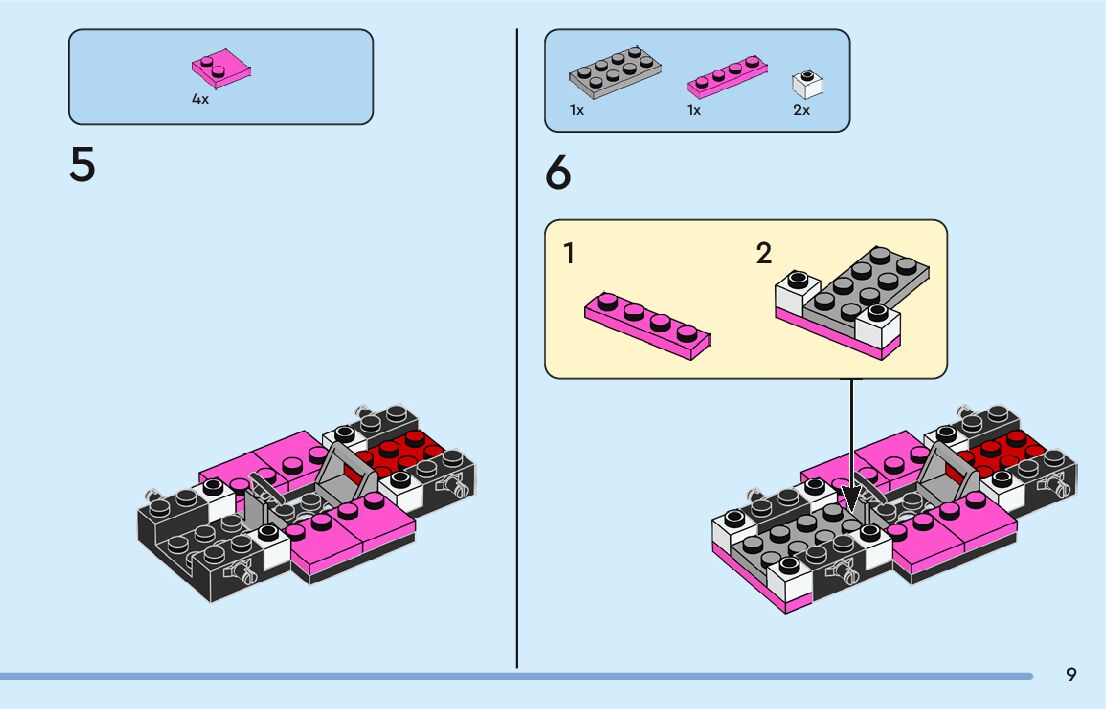 4x

5

1x 1x 2x

6

1

2

9