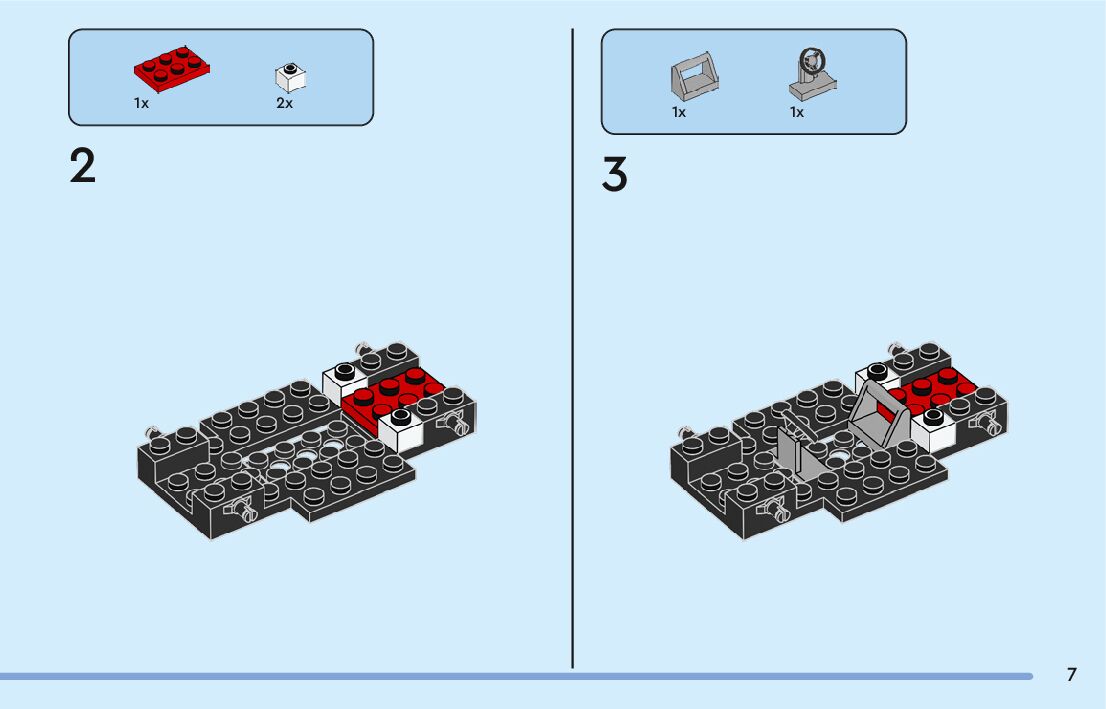 1x
2x

2

1x
1x

3

7