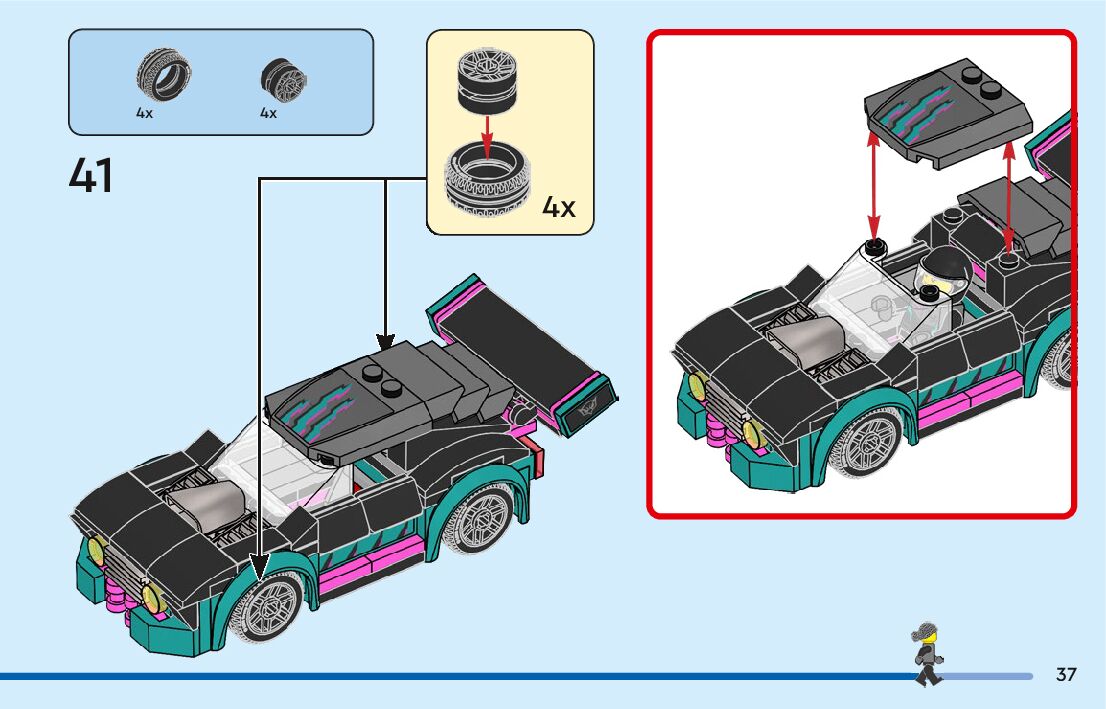 4x
4x

41

4x

37