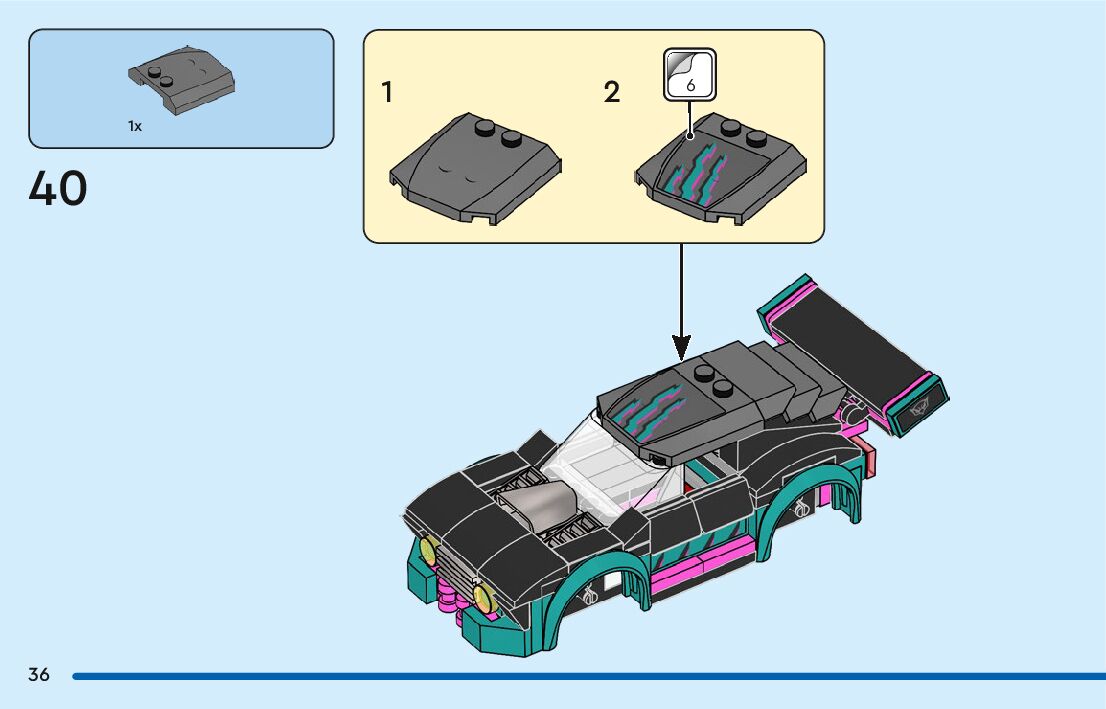 1x

40

1

2

6

36