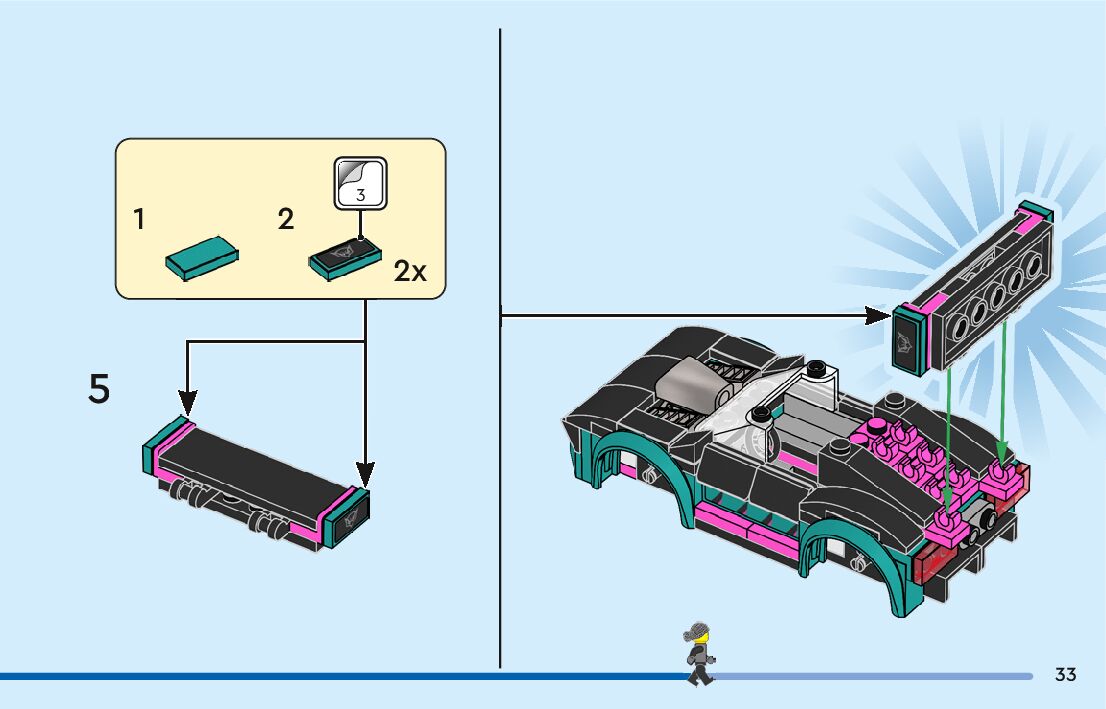 1

2

3

2x

5

33