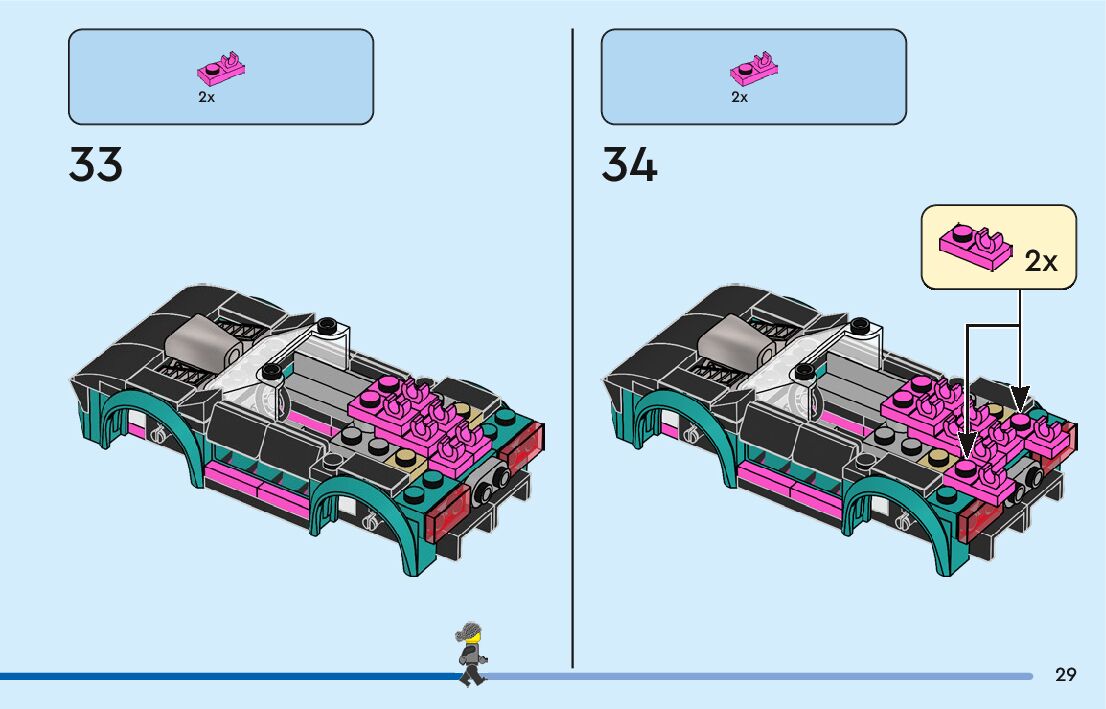 2x

33

2x

34

2x

29