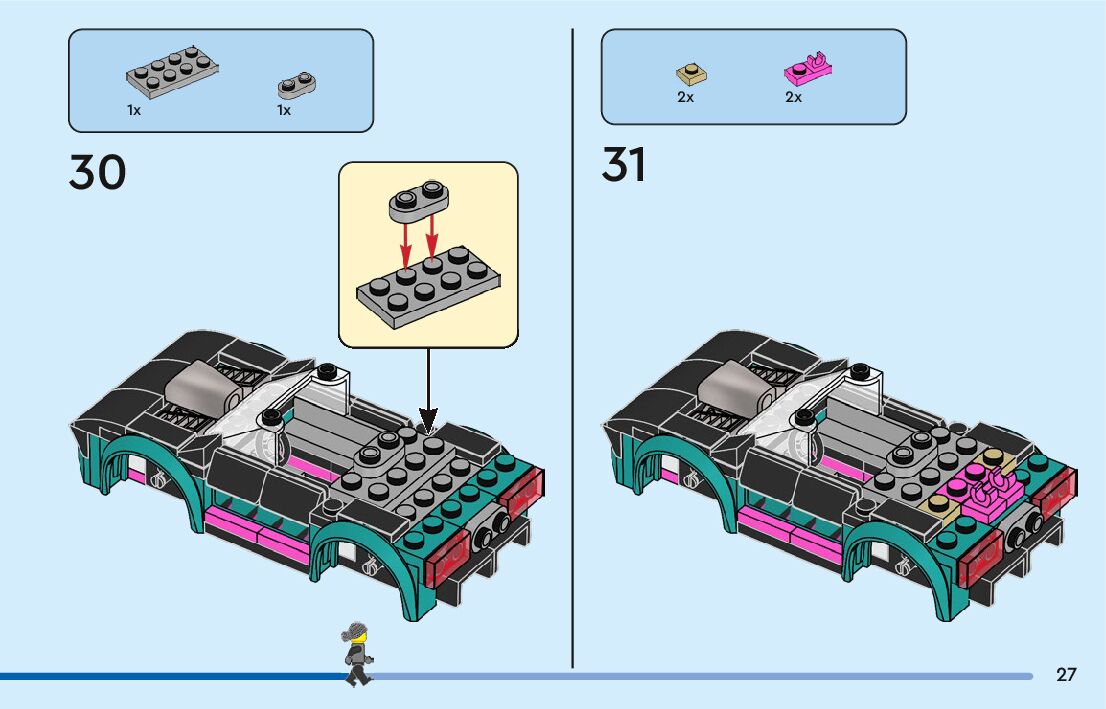 1x 1x

30

2x 2x

31

27