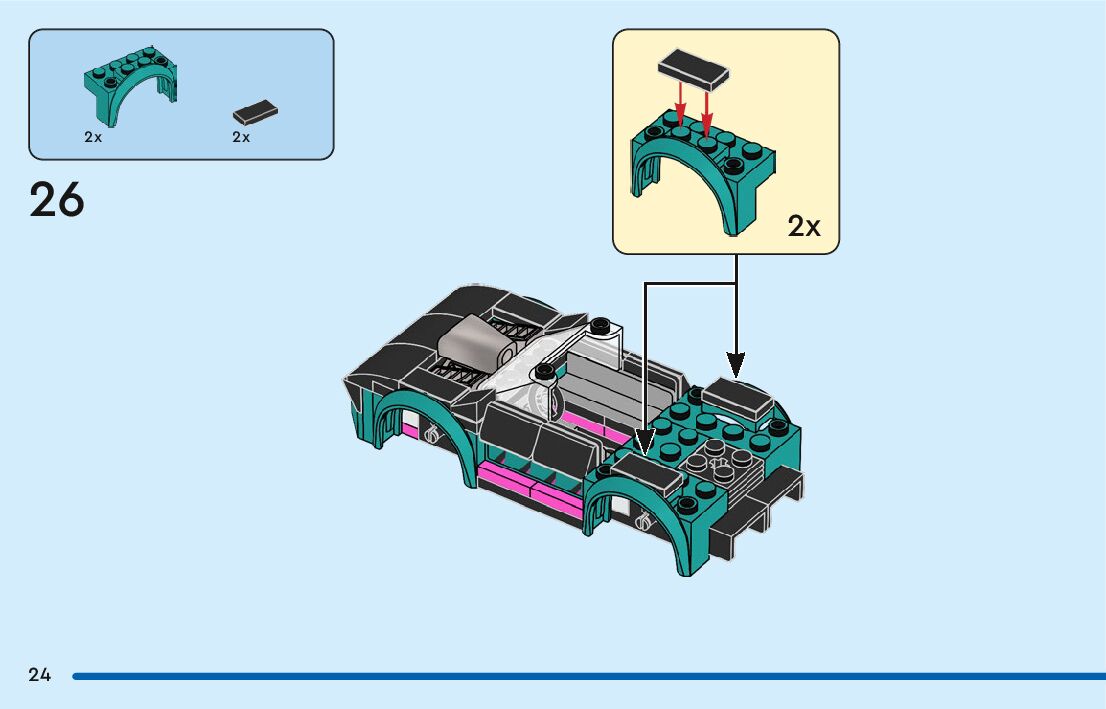 2x
2x

26

2x

24