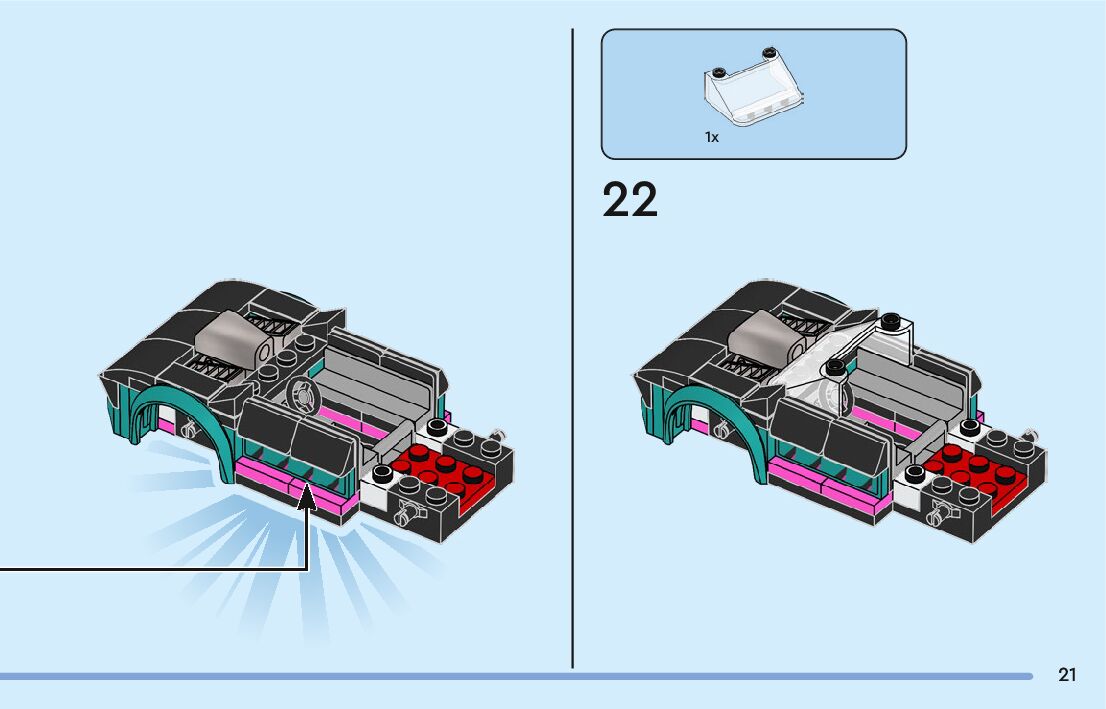 1x

22

21