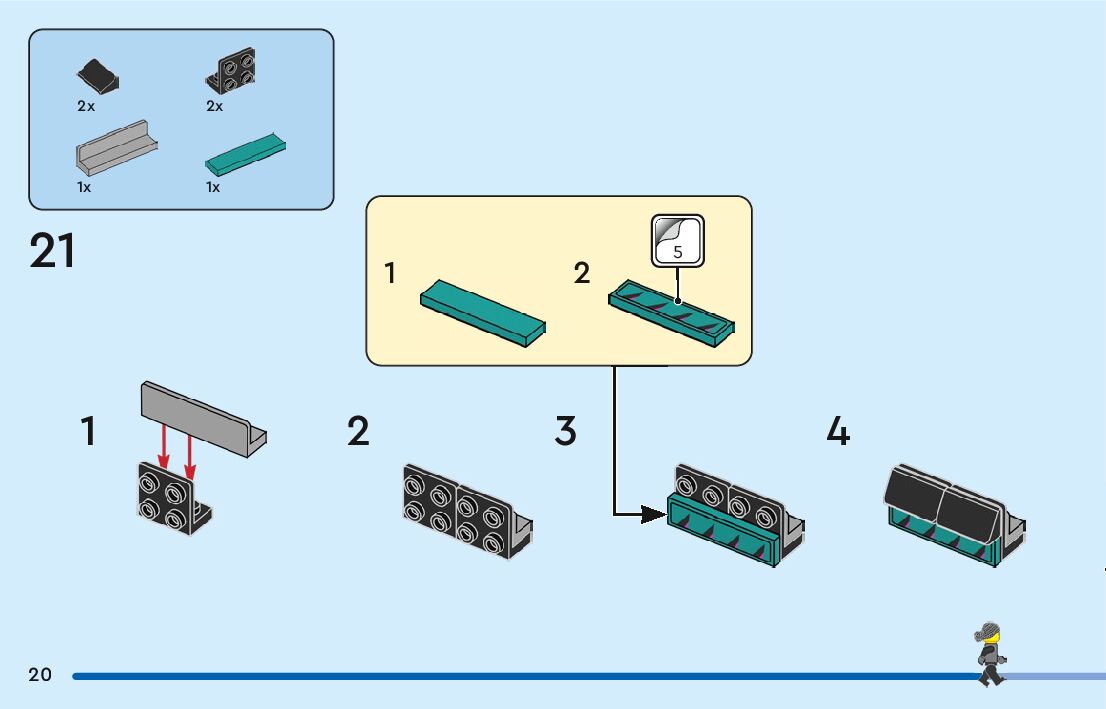 2x
2x
1x
1x

21

1
2
5

1
2
3
4

20