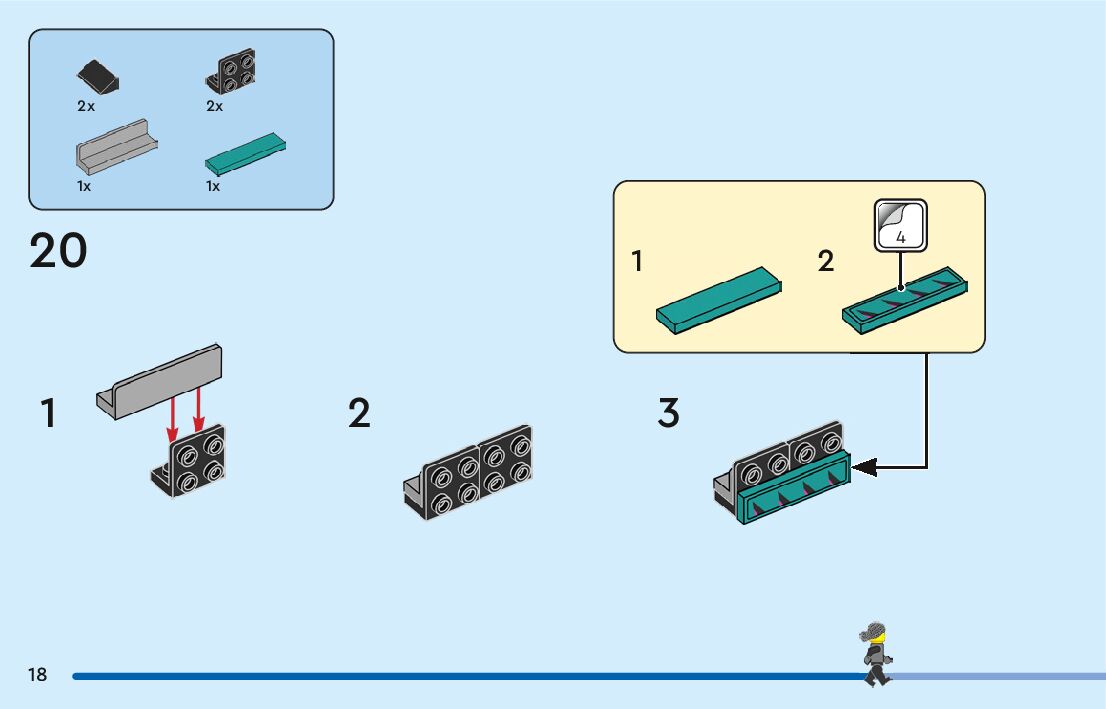 2x

2x

1x

1x

20

1

2

4

1

2

3

18